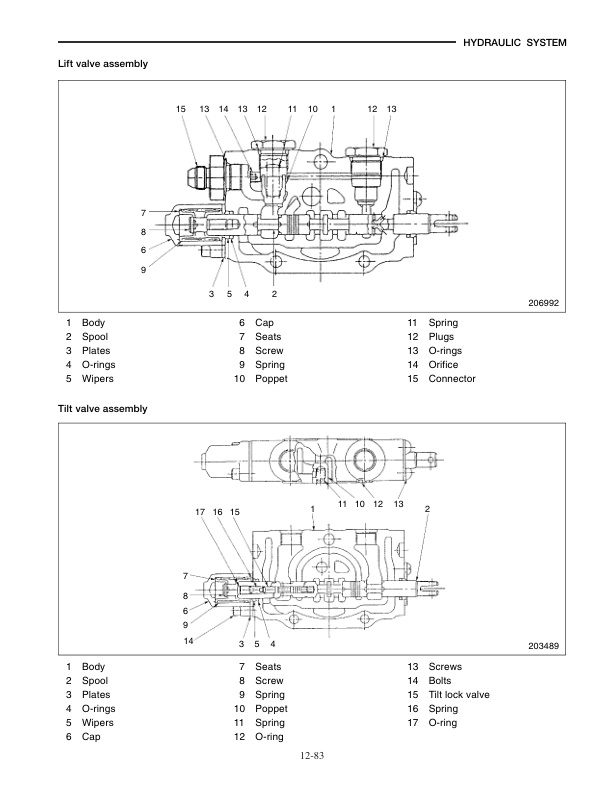 HYDRAULIC SYSTEM

Lift valve assembly

15 13 14 13 12 11 10 1 12 13

7
8
6
9

3 5 4 2

206992

1 Body
2 Spool
3 Plates
4 O-rings
5 Wipers

6 Cap
7 Seats
8 Screw
9 Spring
10 Poppet

11 Spring
12 Plugs
13 O-rings
14 Orifice
15 Connector

Tilt valve assembly

11 10 12 13

17 16 15 1 2

7
8
6
9
14

3 5 4

203489

1 Body
2 Spool
3 Plates
4 O-rings
5 Wipers
6 Cap

7 Seats
8 Screw
9 Spring
10 Poppet
11 Spring
12 O-ring

13 Screws
14 Bolts
15 Tilt lock valve
16 Spring
17 O-ring

12-83