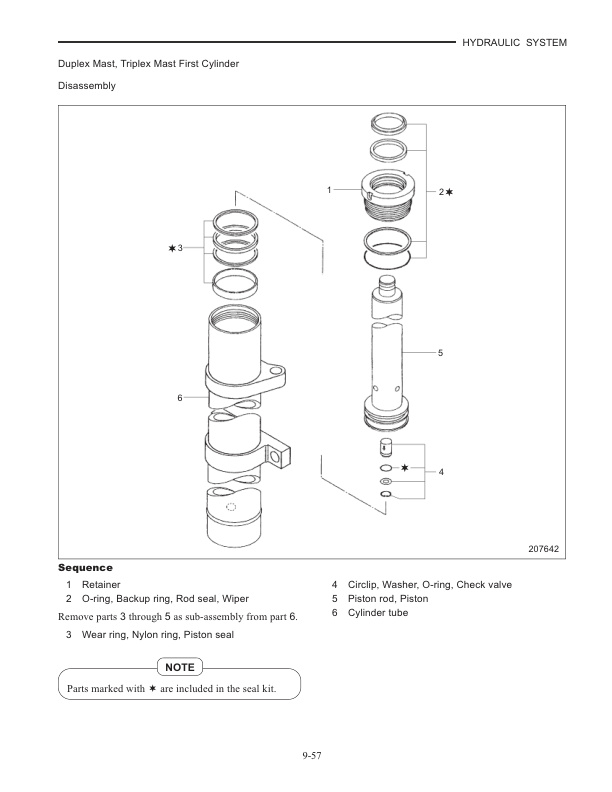 HYDRAULIC SYSTEM

Duplex Mast, Triplex Mast First Cylinder

Disassembly

1

2✶

✶3

5

6

✶

4

207642

Sequence

1 Retainer
2 O-ring, Backup ring, Rod seal, Wiper

Remove parts 3 through 5 as sub-assembly from part 6.

3 Wear ring, Nylon ring, Piston seal

4 Circlip, Washer, O-ring, Check valve
5 Piston rod, Piston
6 Cylinder tube

NOTE

Parts marked with ✶ are included in the seal kit.

9-57