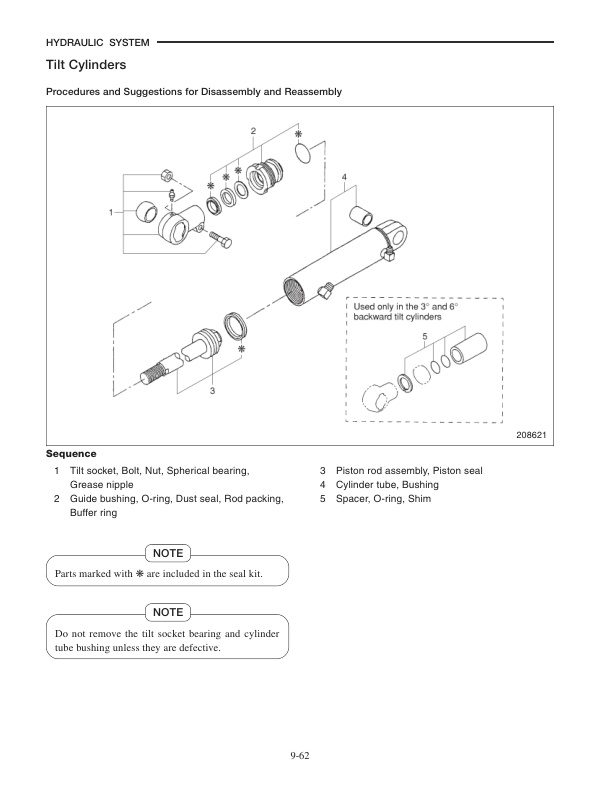 HYDRAULIC SYSTEM

Tilt Cylinders

Procedures and Suggestions for Disassembly and Reassembly

2
❋
❋
❋
❋
4
1
Used only in the 3° and 6° backward tilt cylinders
5
❋
3
208621

Sequence

1 Tilt socket, Bolt, Nut, Spherical bearing, Grease nipple
2 Guide bushing, O-ring, Dust seal, Rod packing, Buffer ring
3 Piston rod assembly, Piston seal
4 Cylinder tube, Bushing
5 Spacer, O-ring, Shim

NOTE

Parts marked with ❋ are included in the seal kit.

NOTE

Do not remove the tilt socket bearing and cylinder tube bushing unless they are defective.

9-62