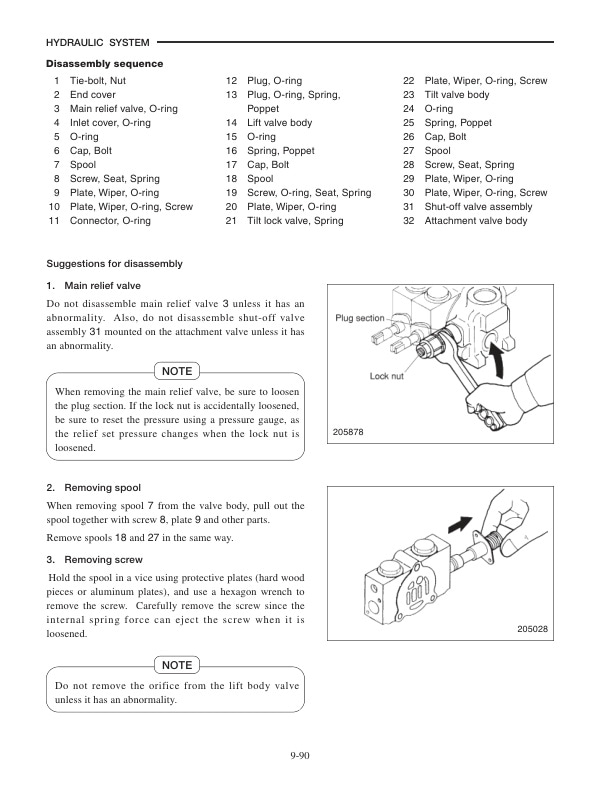 HYDRAULIC SYSTEM

Disassembly sequence

1 Tie-bolt, Nut
2 End cover
3 Main relief valve, O-ring
4 Inlet cover, O-ring
5 O-ring
6 Cap, Bolt
7 Spool
8 Screw, Seat, Spring
9 Plate, Wiper, O-ring
10 Plate, Wiper, O-ring, Screw
11 Connector, O-ring

12 Plug, O-ring
13 Plug, O-ring, Spring, Poppet
14 Lift valve body
15 O-ring
16 Spring, Poppet
17 Cap, Bolt
18 Spool
19 Screw, O-ring, Seat, Spring
20 Plate, Wiper, O-ring
21 Tilt lock valve, Spring

22 Plate, Wiper, O-ring, Screw
23 Tilt valve body
24 O-ring
25 Spring, Poppet
26 Cap, Bolt
27 Spool
28 Screw, Seat, Spring
29 Plate, Wiper, O-ring
30 Plate, Wiper, O-ring, Screw
31 Shut-off valve assembly
32 Attachment valve body

Suggestions for disassembly

1. Main relief valve

Do not disassemble main relief valve 3 unless it has an abnormality. Also, do not disassemble shut-off valve assembly 31 mounted on the attachment valve unless it has an abnormality.

NOTE

When removing the main relief valve, be sure to loosen the plug section. If the lock nut is accidentally loosened, be sure to reset the pressure using a pressure gauge, as the relief set pressure changes when the lock nut is loosened.

Plug section
Lock nut
205878

2. Removing spool

When removing spool 7 from the valve body, pull out the spool together with screw 8, plate 9 and other parts.

Remove spools 18 and 27 in the same way.

3. Removing screw

Hold the spool in a vice using protective plates (hard wood pieces or aluminum plates), and use a hexagon wrench to remove the screw. Carefully remove the screw since the internal spring force can eject the screw when it is loosened.

205028

NOTE

Do not remove the orifice from the lift body valve unless it has an abnormality.

9-90