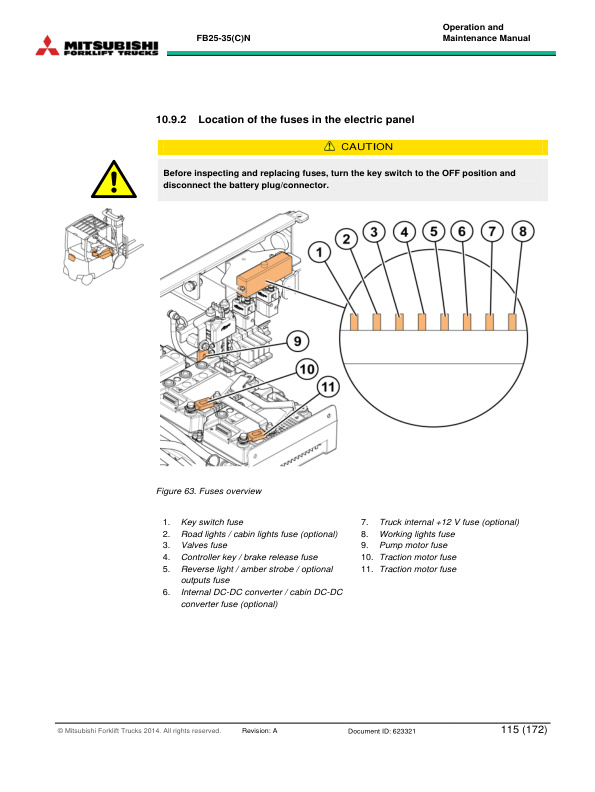 MITSUBISHI FORKLIFT TRUCKS

FB25-35(C)N

Operation and Maintenance Manual

10.9.2 Location of the fuses in the electric panel

⚠ CAUTION

Before inspecting and replacing fuses, turn the key switch to the OFF position and disconnect the battery plug/connector.

1 2 3 4 5 6 7 8

9

10

11

Figure 63. Fuses overview

1. Key switch fuse
2. Road lights / cabin lights fuse (optional)
3. Valves fuse
4. Controller key / brake release fuse
5. Reverse light / amber strobe / optional outputs fuse
6. Internal DC-DC converter / cabin DC-DC converter fuse (optional)

7. Truck internal +12 V fuse (optional)
8. Working lights fuse
9. Pump motor fuse
10. Traction motor fuse
11. Traction motor fuse

© Mitsubishi Forklift Trucks 2014. All rights reserved. Revision: A Document ID: 623321 115 (172)