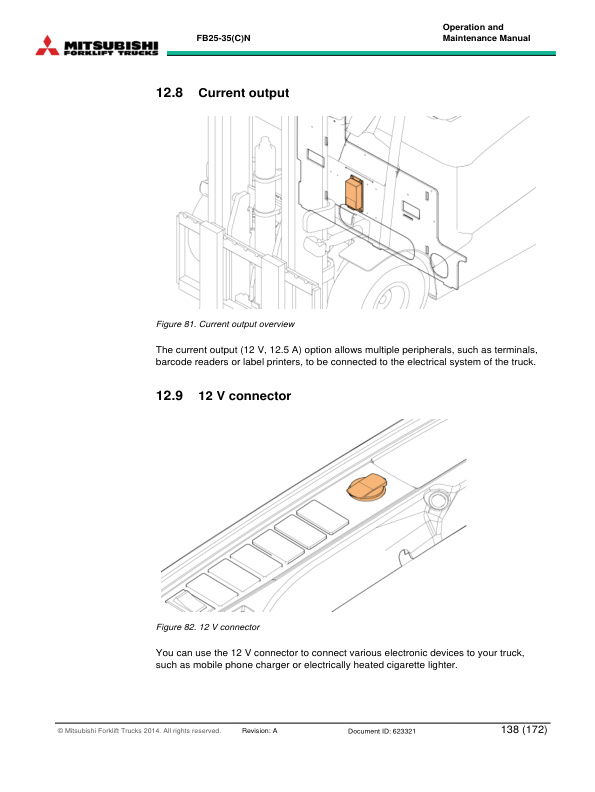 MITSUBISHI
FORKLIFT TRUCKS

FB25-35(C)N

Operation and
Maintenance Manual

12.8 Current output

Figure 81. Current output overview

The current output (12 V, 12.5 A) option allows multiple peripherals, such as terminals, barcode readers or label printers, to be connected to the electrical system of the truck.

12.9 12 V connector

Figure 82. 12 V connector

You can use the 12 V connector to connect various electronic devices to your truck, such as mobile phone charger or electrically heated cigarette lighter.

© Mitsubishi Forklift Trucks 2014. All rights reserved. Revision: A Document ID: 623321 138 (172)