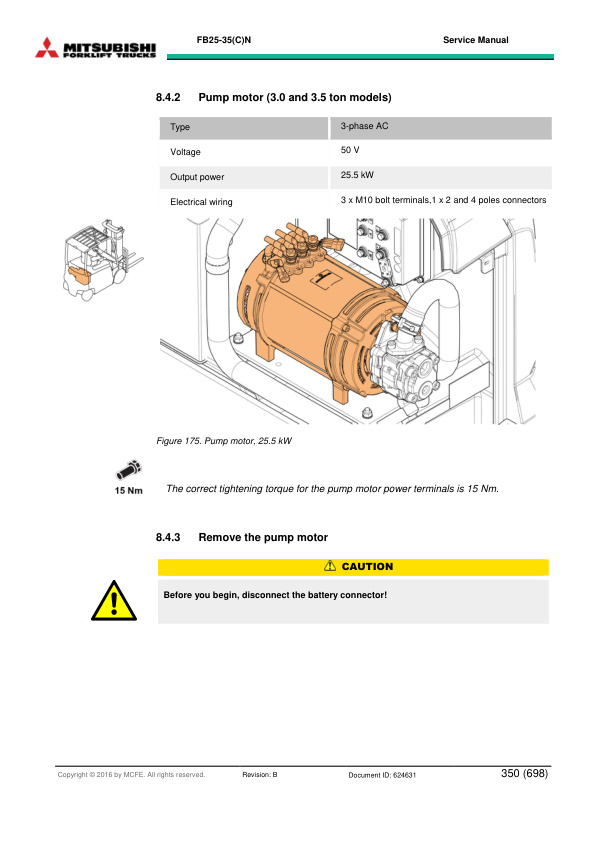 MITSUBISHI FORKLIFT TRUCKS

FB25-35(C)N

Service Manual

8.4.2 Pump motor (3.0 and 3.5 ton models)

| Type | 3-phase AC |
|---|---|
| Voltage | 50 V |
| Output power | 25.5 kW |
| Electrical wiring | 3 x M10 bolt terminals,1 x 2 and 4 poles connectors |

Figure 175. Pump motor, 25.5 kW

15 Nm

The correct tightening torque for the pump motor power terminals is 15 Nm.

8.4.3 Remove the pump motor

CAUTION

Before you begin, disconnect the battery connector!

Copyright © 2016 by MCFE. All rights reserved.

Revision: B

Document ID: 624631

350 (698)