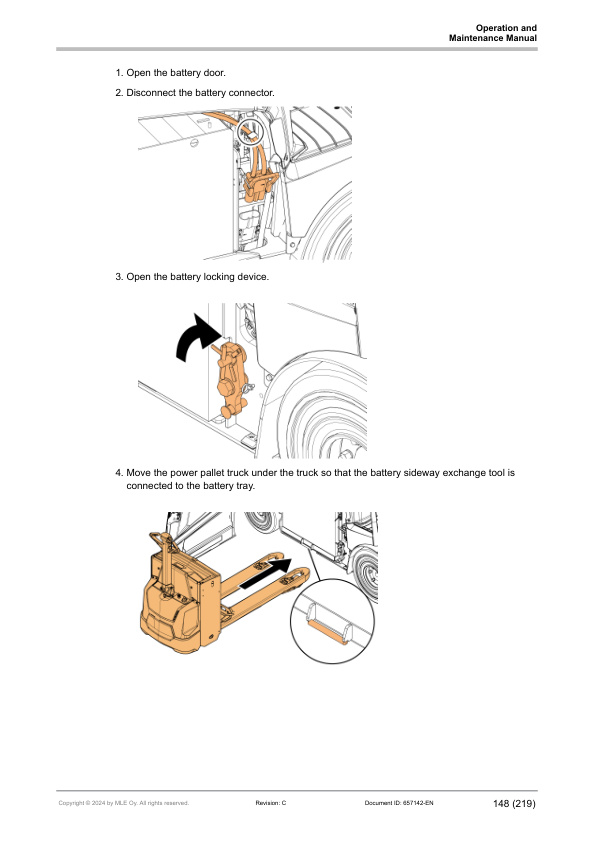 Operation and
Maintenance Manual

1. Open the battery door.

2. Disconnect the battery connector.

3. Open the battery locking device.

4. Move the power pallet truck under the truck so that the battery sideway exchange tool is connected to the battery tray.

Copyright © 2024 by MLE Oy. All rights reserved.

Revision: C

Document ID: 657142-EN

148 (219)