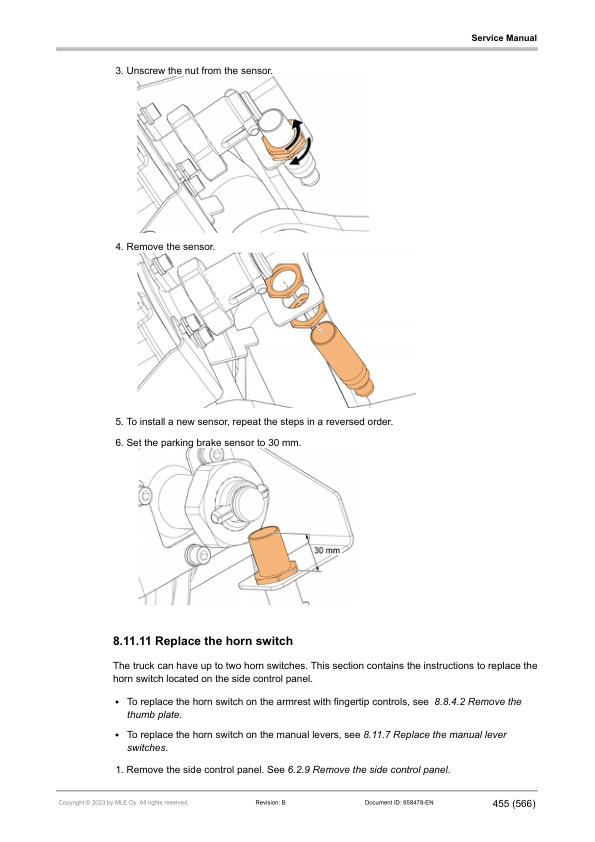 Service Manual

3. Unscrew the nut from the sensor.

4. Remove the sensor.

5. To install a new sensor, repeat the steps in a reversed order.

6. Set the parking brake sensor to 30 mm.

30 mm

8.11.11 Replace the horn switch

The truck can have up to two horn switches. This section contains the instructions to replace the horn switch located on the side control panel.

• To replace the horn switch on the armrest with fingertip controls, see 8.8.4.2 Remove the thumb plate.

• To replace the horn switch on the manual levers, see 8.11.7 Replace the manual lever switches.

1. Remove the side control panel. See 6.2.9 Remove the side control panel.

Copyright © 2023 by MLE Oy. All rights reserved. Revision: B Document ID: 658478-EN 455 (566)