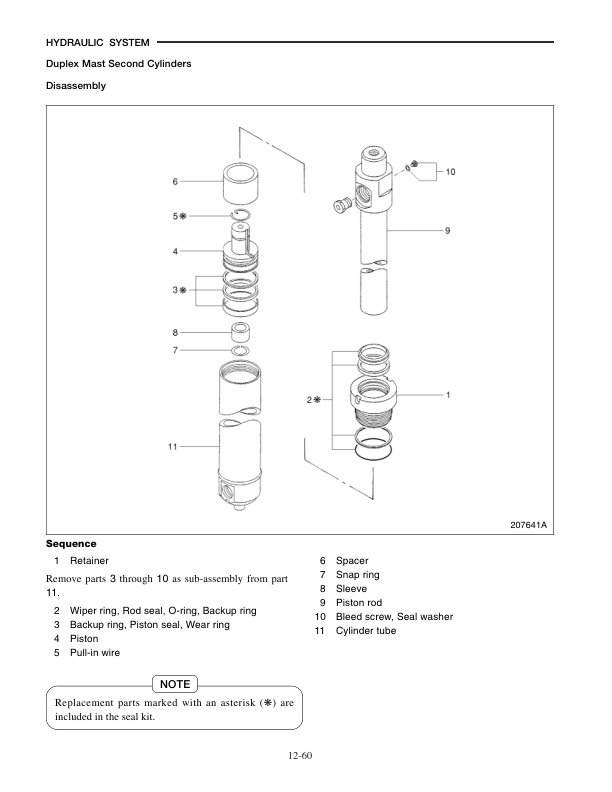 HYDRAULIC SYSTEM

Duplex Mast Second Cylinders

Disassembly

6
5❋
4
3❋
8
7
11
10
9
2❋
1
207641A

Sequence

1 Retainer

Remove parts 3 through 10 as sub-assembly from part 11.

2 Wiper ring, Rod seal, O-ring, Backup ring
3 Backup ring, Piston seal, Wear ring
4 Piston
5 Pull-in wire

6 Spacer
7 Snap ring
8 Sleeve
9 Piston rod
10 Bleed screw, Seal washer
11 Cylinder tube

NOTE

Replacement parts marked with an asterisk (❋) are included in the seal kit.

12-60