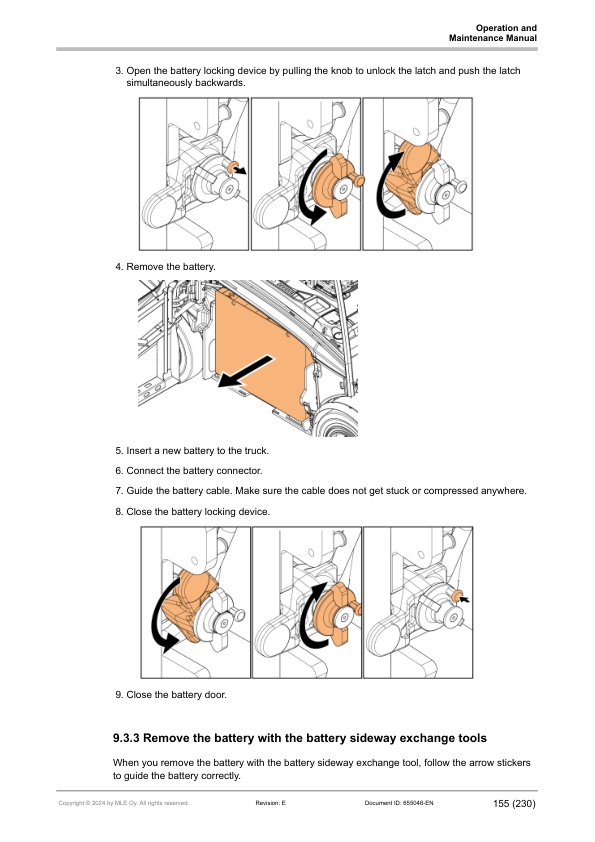 Operation and
Maintenance Manual

3. Open the battery locking device by pulling the knob to unlock the latch and push the latch simultaneously backwards.

4. Remove the battery.

5. Insert a new battery to the truck.

6. Connect the battery connector.

7. Guide the battery cable. Make sure the cable does not get stuck or compressed anywhere.

8. Close the battery locking device.

9. Close the battery door.

9.3.3 Remove the battery with the battery sideway exchange tools

When you remove the battery with the battery sideway exchange tool, follow the arrow stickers to guide the battery correctly.

Copyright © 2024 by MLE Oy. All rights reserved. Revision: E Document ID: 655046-EN 155 (230)