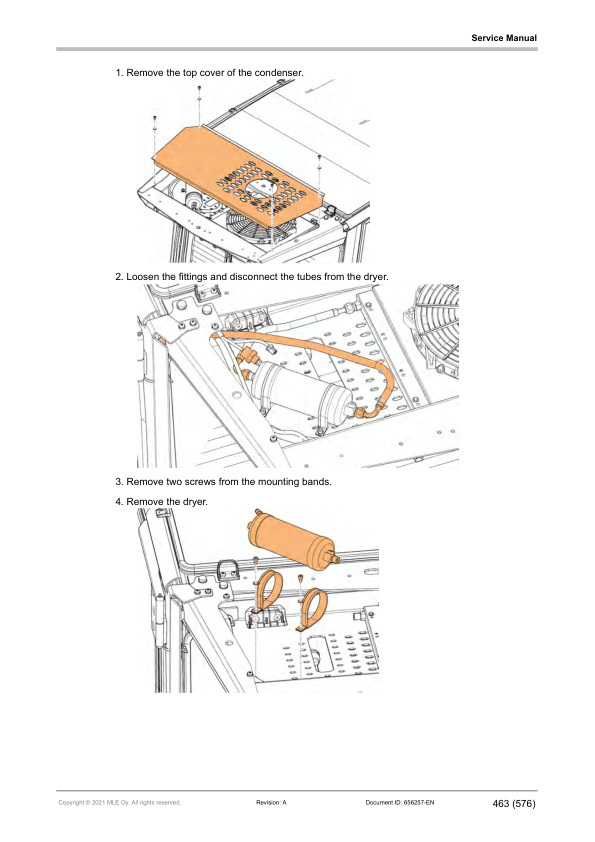 Service Manual

1. Remove the top cover of the condenser.

2. Loosen the fittings and disconnect the tubes from the dryer.

3. Remove two screws from the mounting bands.

4. Remove the dryer.

Copyright © 2021 MLE Oy. All rights reserved.
Revision: A
Document ID: 656257-EN
463 (576)