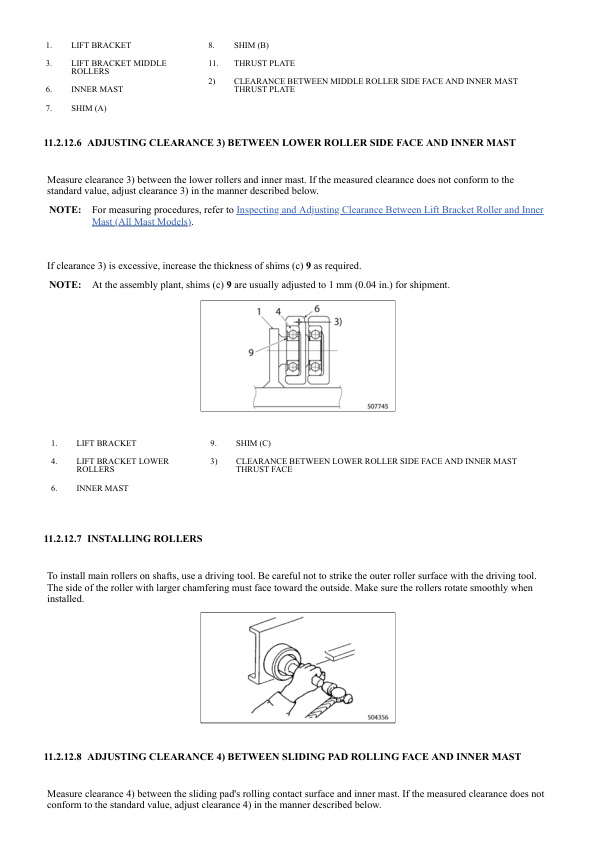 1. LIFT BRACKET

3. LIFT BRACKET MIDDLE ROLLERS

6. INNER MAST

7. SHIM (A)

8. SHIM (B)

11. THRUST PLATE

2) CLEARANCE BETWEEN MIDDLE ROLLER SIDE FACE AND INNER MAST THRUST PLATE

11.2.12.6 ADJUSTING CLEARANCE 3) BETWEEN LOWER ROLLER SIDE FACE AND INNER MAST

Measure clearance 3) between the lower rollers and inner mast. If the measured clearance does not conform to the standard value, adjust clearance 3) in the manner described below.

NOTE: For measuring procedures, refer to Inspecting and Adjusting Clearance Between Lift Bracket Roller and Inner Mast (All Mast Models).

If clearance 3) is excessive, increase the thickness of shims (c) 9 as required.

NOTE: At the assembly plant, shims (c) 9 are usually adjusted to 1 mm (0.04 in.) for shipment.

1 4 6 3) 9 507745

1. LIFT BRACKET

4. LIFT BRACKET LOWER ROLLERS

6. INNER MAST

9. SHIM (C)

3) CLEARANCE BETWEEN LOWER ROLLER SIDE FACE AND INNER MAST THRUST FACE

11.2.12.7 INSTALLING ROLLERS

To install main rollers on shafts, use a driving tool. Be careful not to strike the outer roller surface with the driving tool. The side of the roller with larger chamfering must face toward the outside. Make sure the rollers rotate smoothly when installed.

504356

11.2.12.8 ADJUSTING CLEARANCE 4) BETWEEN SLIDING PAD ROLLING FACE AND INNER MAST

Measure clearance 4) between the sliding pad's rolling contact surface and inner mast. If the measured clearance does not conform to the standard value, adjust clearance 4) in the manner described below.