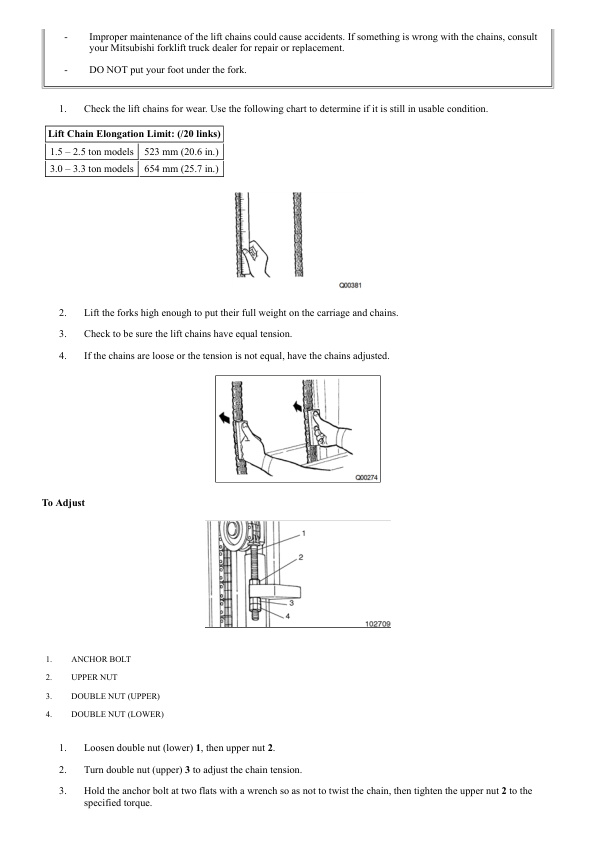 - Improper maintenance of the lift chains could cause accidents. If something is wrong with the chains, consult your Mitsubishi forklift truck dealer for repair or replacement.

- DO NOT put your foot under the fork.

1. Check the lift chains for wear. Use the following chart to determine if it is still in usable condition.

| Lift Chain Elongation Limit: (/20 links) | |
|---|---|
| 1.5 – 2.5 ton models | 523 mm (20.6 in.) |
| 3.0 – 3.3 ton models | 654 mm (25.7 in.) |

Q00381

2. Lift the forks high enough to put their full weight on the carriage and chains.

3. Check to be sure the lift chains have equal tension.

4. If the chains are loose or the tension is not equal, have the chains adjusted.

Q00274

To Adjust

1
2
3
4
102709

1. ANCHOR BOLT
2. UPPER NUT
3. DOUBLE NUT (UPPER)
4. DOUBLE NUT (LOWER)

1. Loosen double nut (lower) 1, then upper nut 2.

2. Turn double nut (upper) 3 to adjust the chain tension.

3. Hold the anchor bolt at two flats with a wrench so as not to twist the chain, then tighten the upper nut 2 to the specified torque.