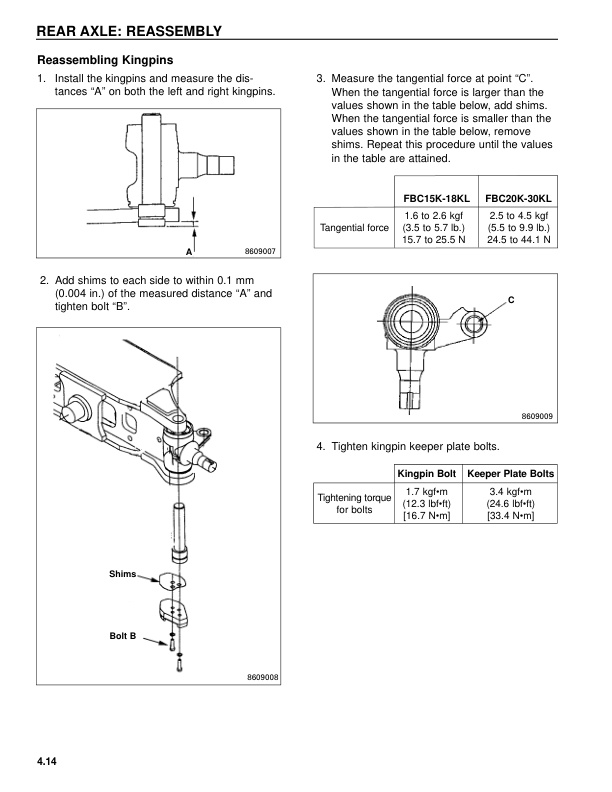 REAR AXLE: REASSEMBLY

Reassembling Kingpins

1. Install the kingpins and measure the distances “A” on both the left and right kingpins.

A

8609007

2. Add shims to each side to within 0.1 mm (0.004 in.) of the measured distance “A” and tighten bolt “B”.

Shims

Bolt B

8609008

3. Measure the tangential force at point “C”. When the tangential force is larger than the values shown in the table below, add shims. When the tangential force is smaller than the values shown in the table below, remove shims. Repeat this procedure until the values in the table are attained.

| | FBC15K-18KL | FBC20K-30KL |
|---|---|---|
| Tangential force | 1.6 to 2.6 kgf (3.5 to 5.7 lb.) 15.7 to 25.5 N | 2.5 to 4.5 kgf (5.5 to 9.9 lb.) 24.5 to 44.1 N |

C

8609009

4. Tighten kingpin keeper plate bolts.

| | Kingpin Bolt | Keeper Plate Bolts |
|---|---|---|
| Tightening torque for bolts | 1.7 kgf•m (12.3 lbf•ft) [16.7 N•m] | 3.4 kgf•m (24.6 lbf•ft) [33.4 N•m] |

4.14