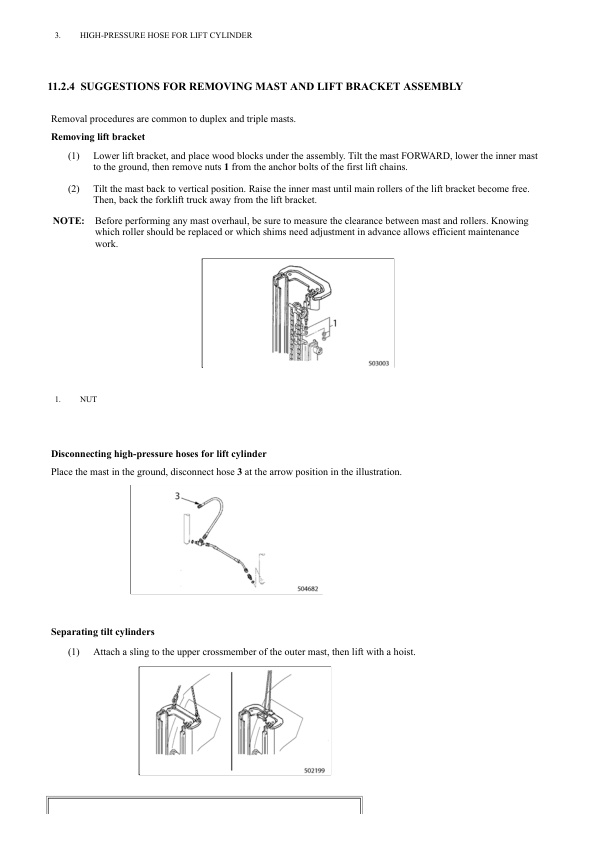 3. HIGH-PRESSURE HOSE FOR LIFT CYLINDER

11.2.4 SUGGESTIONS FOR REMOVING MAST AND LIFT BRACKET ASSEMBLY

Removal procedures are common to duplex and triple masts.

Removing lift bracket

(1) Lower lift bracket, and place wood blocks under the assembly. Tilt the mast FORWARD, lower the inner mast to the ground, then remove nuts 1 from the anchor bolts of the first lift chains.

(2) Tilt the mast back to vertical position. Raise the inner mast until main rollers of the lift bracket become free. Then, back the forklift truck away from the lift bracket.

NOTE: Before performing any mast overhaul, be sure to measure the clearance between mast and rollers. Knowing which roller should be replaced or which shims need adjustment in advance allows efficient maintenance work.

1

503003

1. NUT

Disconnecting high-pressure hoses for lift cylinder

Place the mast in the ground, disconnect hose 3 at the arrow position in the illustration.

3

504682

Separating tilt cylinders

(1) Attach a sling to the upper crossmember of the outer mast, then lift with a hoist.

502199