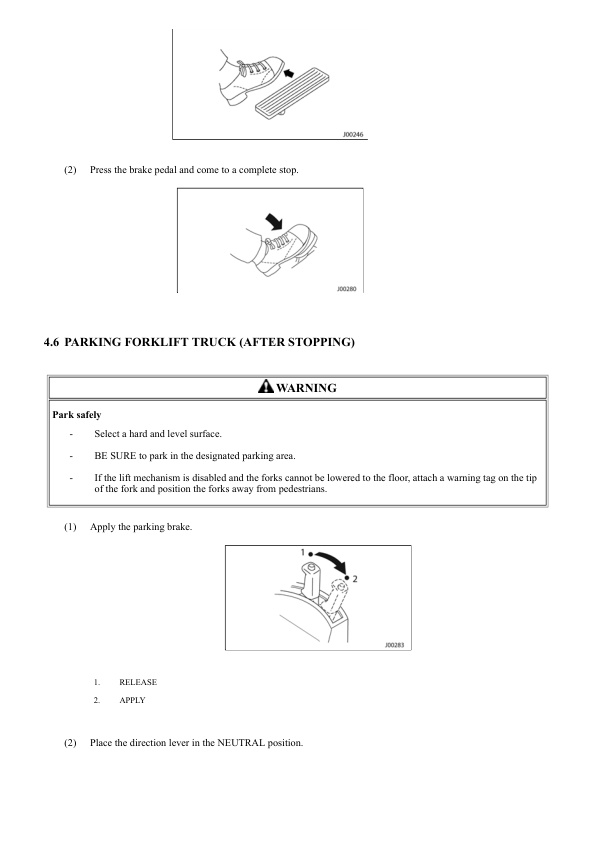 J00246

(2) Press the brake pedal and come to a complete stop.

J00280

4.6 PARKING FORKLIFT TRUCK (AFTER STOPPING)

WARNING

Park safely

- Select a hard and level surface.

- BE SURE to park in the designated parking area.

- If the lift mechanism is disabled and the forks cannot be lowered to the floor, attach a warning tag on the tip of the fork and position the forks away from pedestrians.

(1) Apply the parking brake.

1

2

J00283

1. RELEASE

2. APPLY

(2) Place the direction lever in the NEUTRAL position.