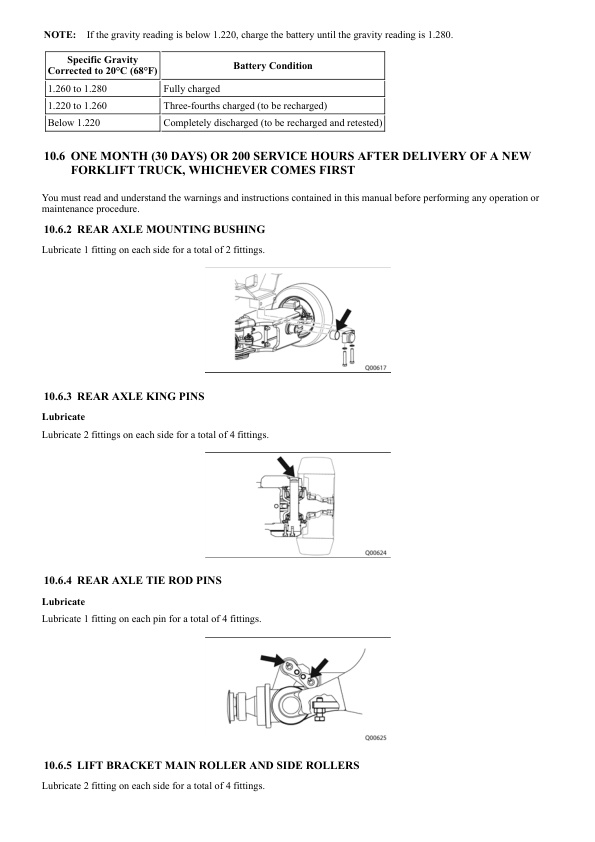 NOTE: If the gravity reading is below 1.220, charge the battery until the gravity reading is 1.280.

| Specific Gravity Corrected to 20°C (68°F) | Battery Condition |
|---|---|
| 1.260 to 1.280 | Fully charged |
| 1.220 to 1.260 | Three-fourths charged (to be recharged) |
| Below 1.220 | Completely discharged (to be recharged and retested) |

10.6 ONE MONTH (30 DAYS) OR 200 SERVICE HOURS AFTER DELIVERY OF A NEW FORKLIFT TRUCK, WHICHEVER COMES FIRST

You must read and understand the warnings and instructions contained in this manual before performing any operation or maintenance procedure.

10.6.2 REAR AXLE MOUNTING BUSHING

Lubricate 1 fitting on each side for a total of 2 fittings.

Q00617

10.6.3 REAR AXLE KING PINS

Lubricate

Lubricate 2 fittings on each side for a total of 4 fittings.

Q00624

10.6.4 REAR AXLE TIE ROD PINS

Lubricate

Lubricate 1 fitting on each pin for a total of 4 fittings.

Q00625

10.6.5 LIFT BRACKET MAIN ROLLER AND SIDE ROLLERS

Lubricate 2 fitting on each side for a total of 4 fittings.