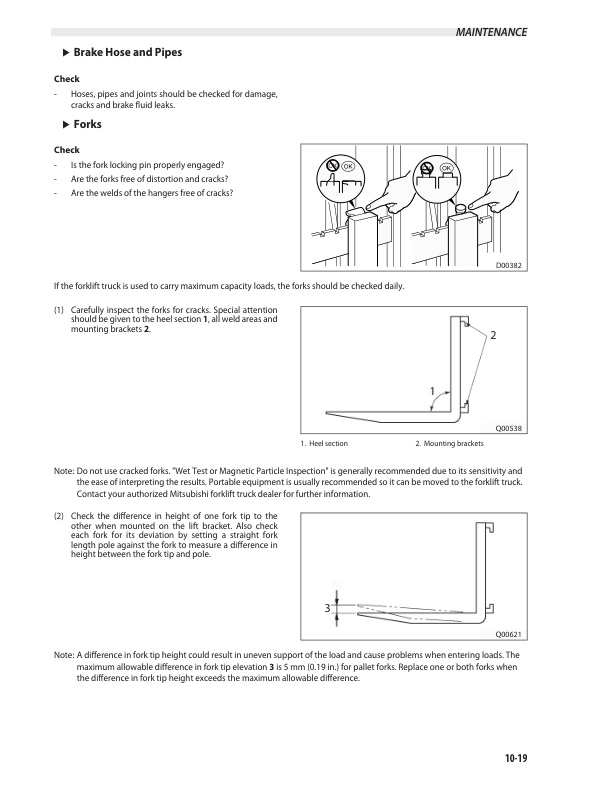 MAINTENANCE

▶ Brake Hose and Pipes

Check

- Hoses, pipes and joints should be checked for damage, cracks and brake fluid leaks.

▶ Forks

Check

- Is the fork locking pin properly engaged?
- Are the forks free of distortion and cracks?
- Are the welds of the hangers free of cracks?

OK OK

D00382

If the forklift truck is used to carry maximum capacity loads, the forks should be checked daily.

(1) Carefully inspect the forks for cracks. Special attention should be given to the heel section **1**, all weld areas and mounting brackets **2**.

2

1

Q00538

1. Heel section 2. Mounting brackets

Note: Do not use cracked forks. "Wet Test or Magnetic Particle Inspection" is generally recommended due to its sensitivity and the ease of interpreting the results. Portable equipment is usually recommended so it can be moved to the forklift truck. Contact your authorized Mitsubishi forklift truck dealer for further information.

(2) Check the difference in height of one fork tip to the other when mounted on the lift bracket. Also check each fork for its deviation by setting a straight fork length pole against the fork to measure a difference in height between the fork tip and pole.

3

Q00621

Note: A difference in fork tip height could result in uneven support of the load and cause problems when entering loads. The maximum allowable difference in fork tip elevation **3** is 5 mm (0.19 in.) for pallet forks. Replace one or both forks when the difference in fork tip height exceeds the maximum allowable difference.

10-19