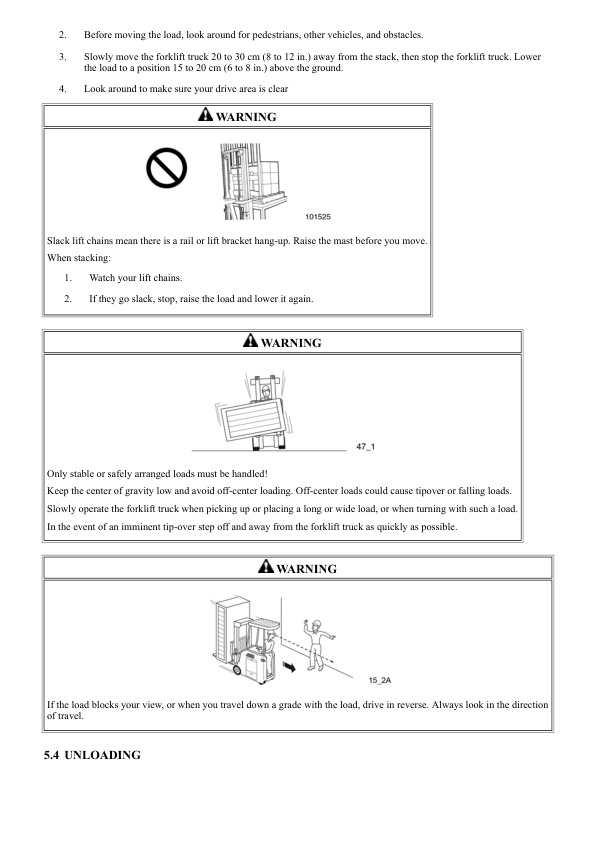 2. Before moving the load, look around for pedestrians, other vehicles, and obstacles.

3. Slowly move the forklift truck 20 to 30 cm (8 to 12 in.) away from the stack, then stop the forklift truck. Lower the load to a position 15 to 20 cm (6 to 8 in.) above the ground.

4. Look around to make sure your drive area is clear

WARNING

101525

Slack lift chains mean there is a rail or lift bracket hang-up. Raise the mast before you move.

When stacking:

1. Watch your lift chains.

2. If they go slack, stop, raise the load and lower it again.

WARNING

47_1

Only stable or safely arranged loads must be handled!

Keep the center of gravity low and avoid off-center loading. Off-center loads could cause tipover or falling loads.

Slowly operate the forklift truck when picking up or placing a long or wide load, or when turning with such a load.

In the event of an imminent tip-over step off and away from the forklift truck as quickly as possible.

WARNING

15_2A

If the load blocks your view, or when you travel down a grade with the load, drive in reverse. Always look in the direction of travel.

5.4 UNLOADING