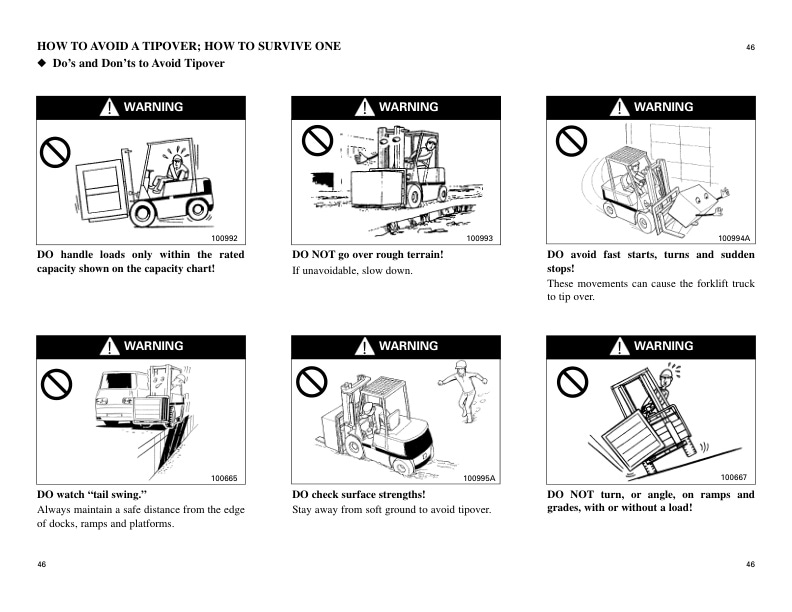 HOW TO AVOID A TIPOVER; HOW TO SURVIVE ONE

46

◆ Do's and Don'ts to Avoid Tipover

WARNING

100992

DO handle loads only within the rated capacity shown on the capacity chart!

WARNING

100993

DO NOT go over rough terrain!

If unavoidable, slow down.

WARNING

100994A

DO avoid fast starts, turns and sudden stops!

These movements can cause the forklift truck to tip over.

WARNING

100665

DO watch "tail swing."

Always maintain a safe distance from the edge of docks, ramps and platforms.

WARNING

100995A

DO check surface strengths!

Stay away from soft ground to avoid tipover.

WARNING

100667

DO NOT turn, or angle, on ramps and grades, with or without a load!

46

46