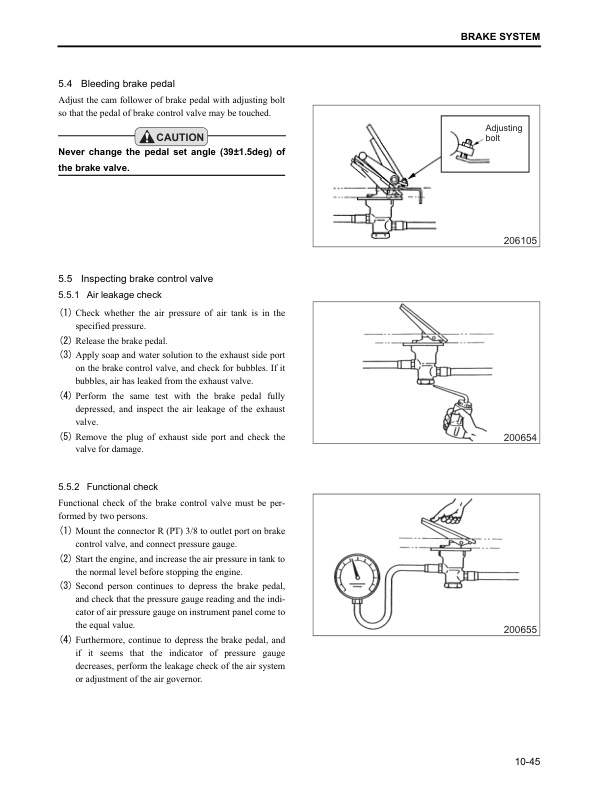 BRAKE SYSTEM

5.4 Bleeding brake pedal

Adjust the cam follower of brake pedal with adjusting bolt so that the pedal of brake control valve may be touched.

CAUTION

Never change the pedal set angle (39±1.5deg) of the brake valve.

Adjusting bolt

206105

5.5 Inspecting brake control valve

5.5.1 Air leakage check

(1) Check whether the air pressure of air tank is in the specified pressure.
(2) Release the brake pedal.
(3) Apply soap and water solution to the exhaust side port on the brake control valve, and check for bubbles. If it bubbles, air has leaked from the exhaust valve.
(4) Perform the same test with the brake pedal fully depressed, and inspect the air leakage of the exhaust valve.
(5) Remove the plug of exhaust side port and check the valve for damage.

200654

5.5.2 Functional check

Functional check of the brake control valve must be performed by two persons.
(1) Mount the connector R (PT) 3/8 to outlet port on brake control valve, and connect pressure gauge.
(2) Start the engine, and increase the air pressure in tank to the normal level before stopping the engine.
(3) Second person continues to depress the brake pedal, and check that the pressure gauge reading and the indicator of air pressure gauge on instrument panel come to the equal value.
(4) Furthermore, continue to depress the brake pedal, and if it seems that the indicator of pressure gauge decreases, perform the leakage check of the air system or adjustment of the air governor.

200655

10-45