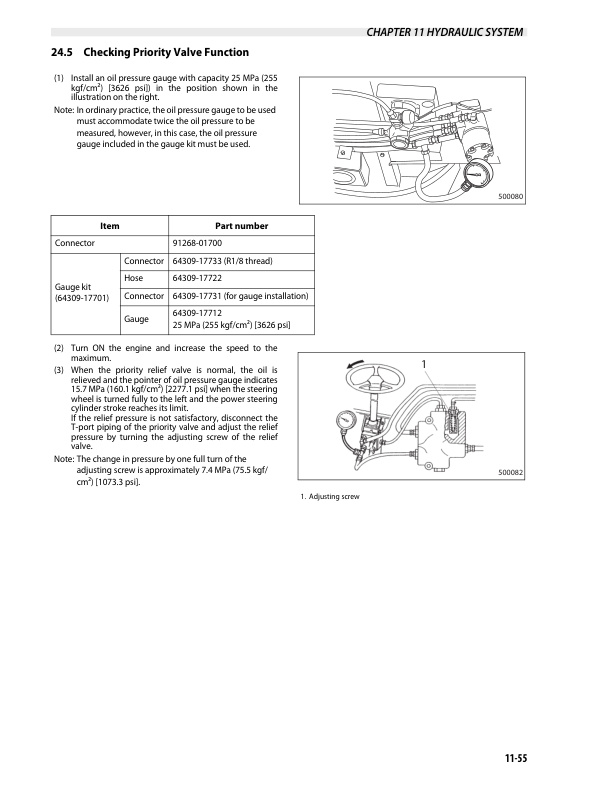 CHAPTER 11 HYDRAULIC SYSTEM

24.5 Checking Priority Valve Function

(1) Install an oil pressure gauge with capacity 25 MPa (255 kgf/cm$^2$) [3626 psi]) in the position shown in the illustration on the right.

Note: In ordinary practice, the oil pressure gauge to be used must accommodate twice the oil pressure to be measured, however, in this case, the oil pressure gauge included in the gauge kit must be used.

500080

| Item | | Part number |
|---|---|---|
| Connector | | 91268-01700 |
| Gauge kit (64309-17701) | Connector | 64309-17733 (R1/8 thread) |
| | Hose | 64309-17722 |
| | Connector | 64309-17731 (for gauge installation) |
| | Gauge | 64309-17712 25 MPa (255 kgf/cm$^2$) [3626 psi] |

(2) Turn ON the engine and increase the speed to the maximum.

(3) When the priority relief valve is normal, the oil is relieved and the pointer of oil pressure gauge indicates 15.7 MPa (160.1 kgf/cm$^2$) [2277.1 psi] when the steering wheel is turned fully to the left and the power steering cylinder stroke reaches its limit.
If the relief pressure is not satisfactory, disconnect the T-port piping of the priority valve and adjust the relief pressure by turning the adjusting screw of the relief valve.

Note: The change in pressure by one full turn of the adjusting screw is approximately 7.4 MPa (75.5 kgf/cm$^2$) [1073.3 psi].

1

500082

1. Adjusting screw

11-55