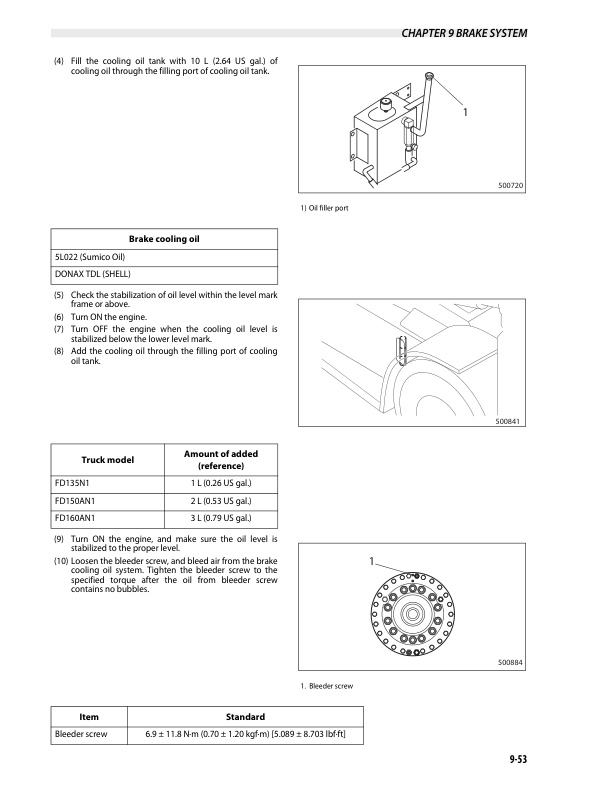 CHAPTER 9 BRAKE SYSTEM

(4) Fill the cooling oil tank with 10 L (2.64 US gal.) of cooling oil through the filling port of cooling oil tank.

1

500720

1) Oil filler port

| Brake cooling oil |
|---|
| 5L022 (Sumico Oil) |
| DONAX TDL (SHELL) |

(5) Check the stabilization of oil level within the level mark frame or above.
(6) Turn ON the engine.
(7) Turn OFF the engine when the cooling oil level is stabilized below the lower level mark.
(8) Add the cooling oil through the filling port of cooling oil tank.

500841

| Truck model | Amount of added (reference) |
|---|---|
| FD135N1 | 1 L (0.26 US gal.) |
| FD150AN1 | 2 L (0.53 US gal.) |
| FD160AN1 | 3 L (0.79 US gal.) |

(9) Turn ON the engine, and make sure the oil level is stabilized to the proper level.
(10) Loosen the bleeder screw, and bleed air from the brake cooling oil system. Tighten the bleeder screw to the specified torque after the oil from bleeder screw contains no bubbles.

1

500884

1. Bleeder screw

| Item | Standard |
|---|---|
| Bleeder screw | 6.9 ± 11.8 N·m (0.70 ± 1.20 kgf·m) [5.089 ± 8.703 lbf·ft] |

9-53