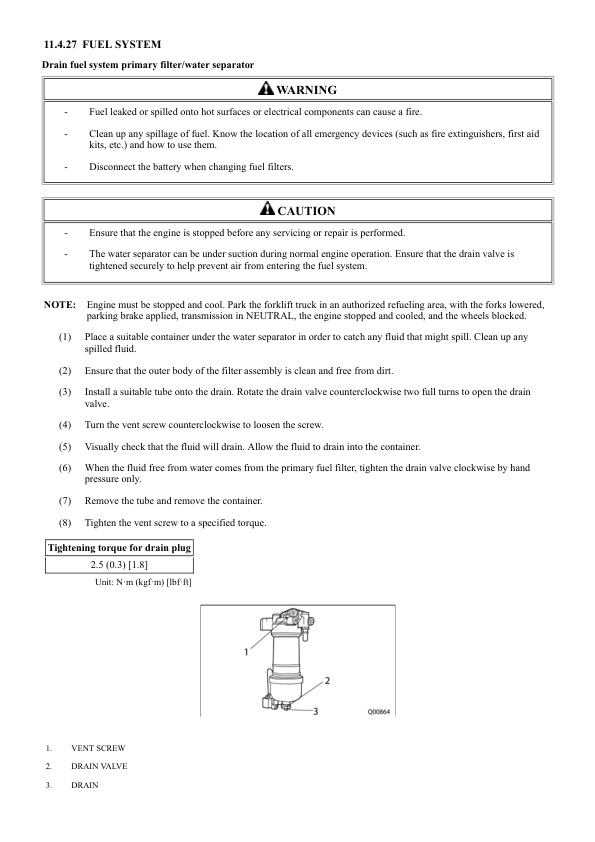 11.4.27 FUEL SYSTEM

Drain fuel system primary filter/water separator

WARNING

- Fuel leaked or spilled onto hot surfaces or electrical components can cause a fire.

- Clean up any spillage of fuel. Know the location of all emergency devices (such as fire extinguishers, first aid kits, etc.) and how to use them.

- Disconnect the battery when changing fuel filters.

CAUTION

- Ensure that the engine is stopped before any servicing or repair is performed.

- The water separator can be under suction during normal engine operation. Ensure that the drain valve is tightened securely to help prevent air from entering the fuel system.

NOTE: Engine must be stopped and cool. Park the forklift truck in an authorized refueling area, with the forks lowered, parking brake applied, transmission in NEUTRAL, the engine stopped and cooled, and the wheels blocked.

(1) Place a suitable container under the water separator in order to catch any fluid that might spill. Clean up any spilled fluid.

(2) Ensure that the outer body of the filter assembly is clean and free from dirt.

(3) Install a suitable tube onto the drain. Rotate the drain valve counterclockwise two full turns to open the drain valve.

(4) Turn the vent screw counterclockwise to loosen the screw.

(5) Visually check that the fluid will drain. Allow the fluid to drain into the container.

(6) When the fluid free from water comes from the primary fuel filter, tighten the drain valve clockwise by hand pressure only.

(7) Remove the tube and remove the container.

(8) Tighten the vent screw to a specified torque.

| Tightening torque for drain plug |
|---|
| 2.5 (0.3) [1.8] |

Unit: N·m (kgf·m) [lbf·ft]

1
2
3
Q00864

1. VENT SCREW

2. DRAIN VALVE

3. DRAIN