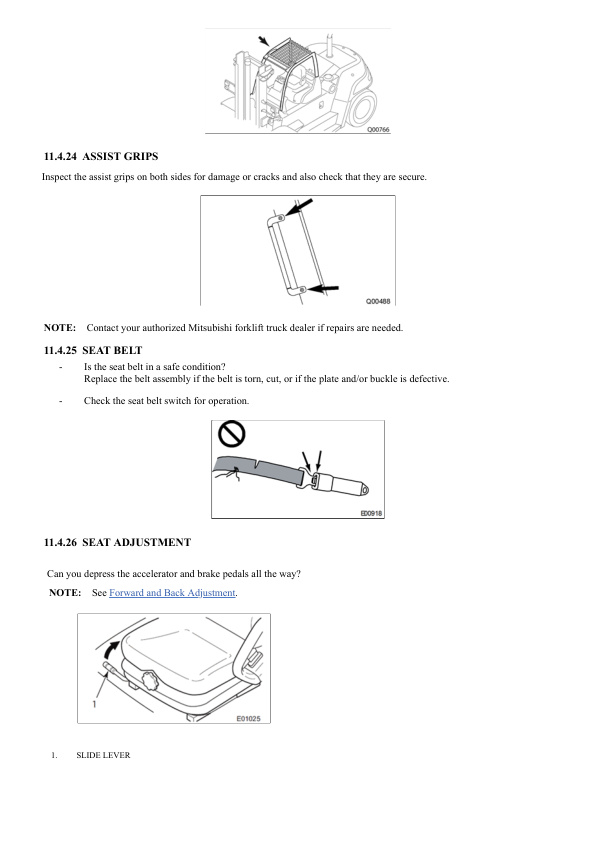 Q00766

11.4.24 ASSIST GRIPS

Inspect the assist grips on both sides for damage or cracks and also check that they are secure.

Q00488

NOTE: Contact your authorized Mitsubishi forklift truck dealer if repairs are needed.

11.4.25 SEAT BELT

- Is the seat belt in a safe condition?
Replace the belt assembly if the belt is torn, cut, or if the plate and/or buckle is defective.

- Check the seat belt switch for operation.

E00918

11.4.26 SEAT ADJUSTMENT

Can you depress the accelerator and brake pedals all the way?

NOTE: See Forward and Back Adjustment.

1

E01025

1. SLIDE LEVER