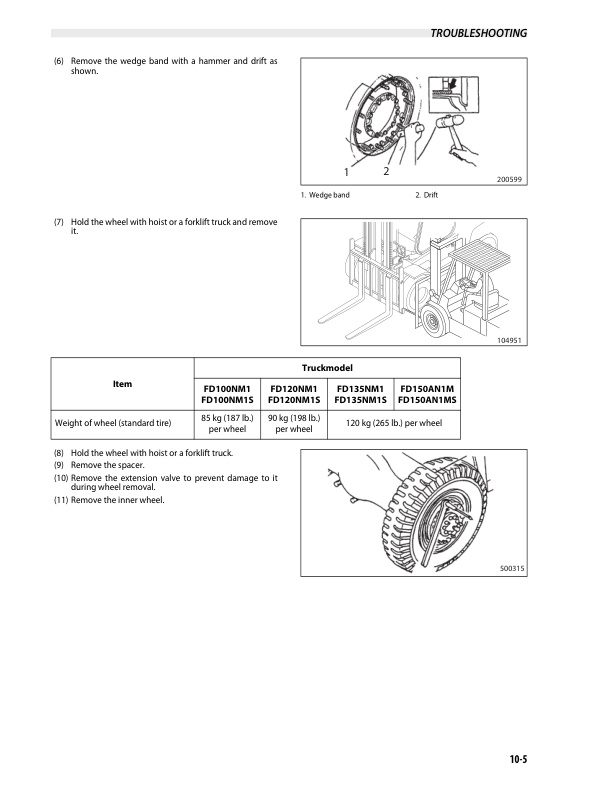 TROUBLESHOOTING

(6) Remove the wedge band with a hammer and drift as shown.

1 2

200599

1. Wedge band 2. Drift

(7) Hold the wheel with hoist or a forklift truck and remove it.

104951

| Item | Truckmodel | | | |
|---|---|---|---|---|
| | FD100NM1 FD100NM1S | FD120NM1 FD120NM1S | FD135NM1 FD135NM1S | FD150AN1M FD150AN1MS |
| Weight of wheel (standard tire) | 85 kg (187 lb.) per wheel | 90 kg (198 lb.) per wheel | 120 kg (265 lb.) per wheel | |

(8) Hold the wheel with hoist or a forklift truck.
(9) Remove the spacer.
(10) Remove the extension valve to prevent damage to it during wheel removal.
(11) Remove the inner wheel.

500315

10-5