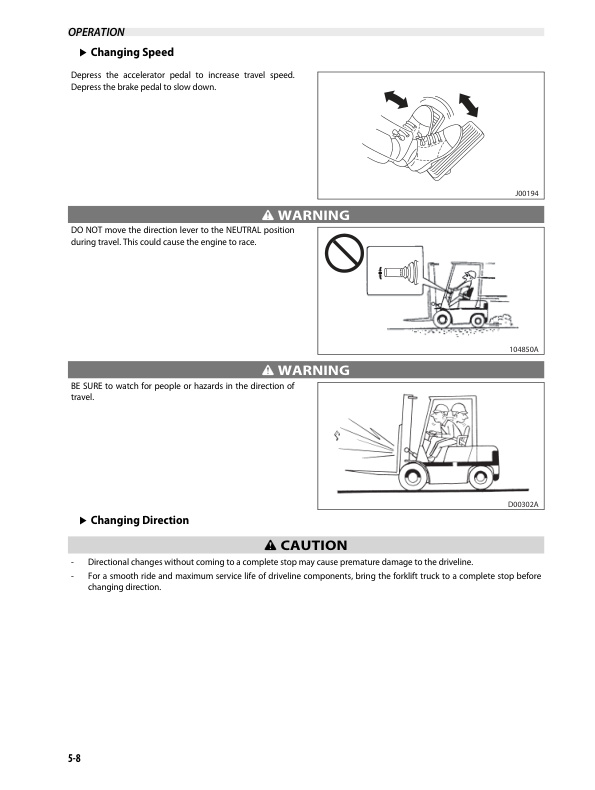 OPERATION

▶ Changing Speed

Depress the accelerator pedal to increase travel speed. Depress the brake pedal to slow down.

J00194

⚠ WARNING

DO NOT move the direction lever to the NEUTRAL position during travel. This could cause the engine to race.

104850A

⚠ WARNING

BE SURE to watch for people or hazards in the direction of travel.

D00302A

▶ Changing Direction

⚠ CAUTION

- Directional changes without coming to a complete stop may cause premature damage to the driveline.
- For a smooth ride and maximum service life of driveline components, bring the forklift truck to a complete stop before changing direction.

5-8