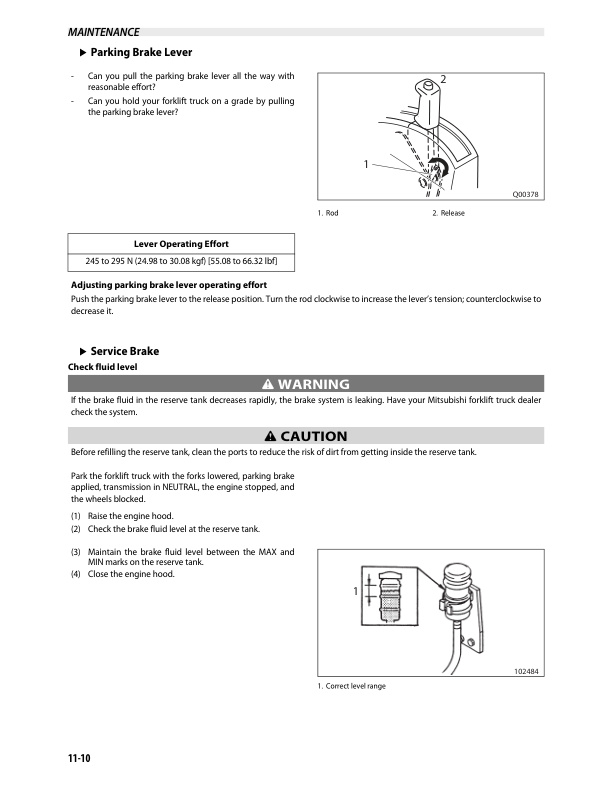 MAINTENANCE

▶ Parking Brake Lever

- Can you pull the parking brake lever all the way with reasonable effort?
- Can you hold your forklift truck on a grade by pulling the parking brake lever?

2

1

Q00378

1. Rod 2. Release

| Lever Operating Effort |
|---|
| 245 to 295 N (24.98 to 30.08 kgf) [55.08 to 66.32 lbf] |

Adjusting parking brake lever operating effort
Push the parking brake lever to the release position. Turn the rod clockwise to increase the lever's tension; counterclockwise to decrease it.

▶ Service Brake
Check fluid level

⚠ WARNING
If the brake fluid in the reserve tank decreases rapidly, the brake system is leaking. Have your Mitsubishi forklift truck dealer check the system.

⚠ CAUTION
Before refilling the reserve tank, clean the ports to reduce the risk of dirt from getting inside the reserve tank.

Park the forklift truck with the forks lowered, parking brake applied, transmission in NEUTRAL, the engine stopped, and the wheels blocked.

(1) Raise the engine hood.
(2) Check the brake fluid level at the reserve tank.

(3) Maintain the brake fluid level between the MAX and MIN marks on the reserve tank.
(4) Close the engine hood.

1

102484

1. Correct level range

11-10