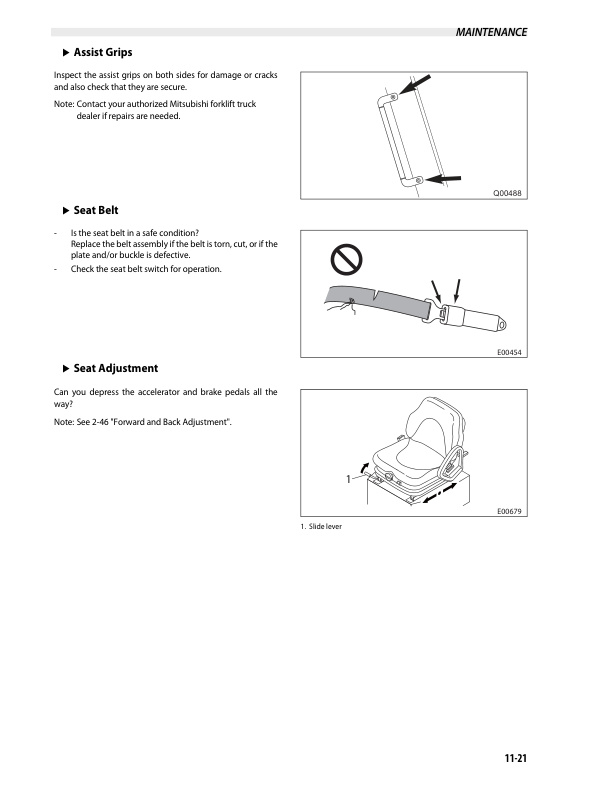 MAINTENANCE

▶ Assist Grips

Inspect the assist grips on both sides for damage or cracks and also check that they are secure.

Note: Contact your authorized Mitsubishi forklift truck dealer if repairs are needed.

Q00488

▶ Seat Belt

- Is the seat belt in a safe condition? Replace the belt assembly if the belt is torn, cut, or if the plate and/or buckle is defective.
- Check the seat belt switch for operation.

E00454

▶ Seat Adjustment

Can you depress the accelerator and brake pedals all the way?

Note: See 2-46 "Forward and Back Adjustment".

1

E00679

1. Slide lever

11-21