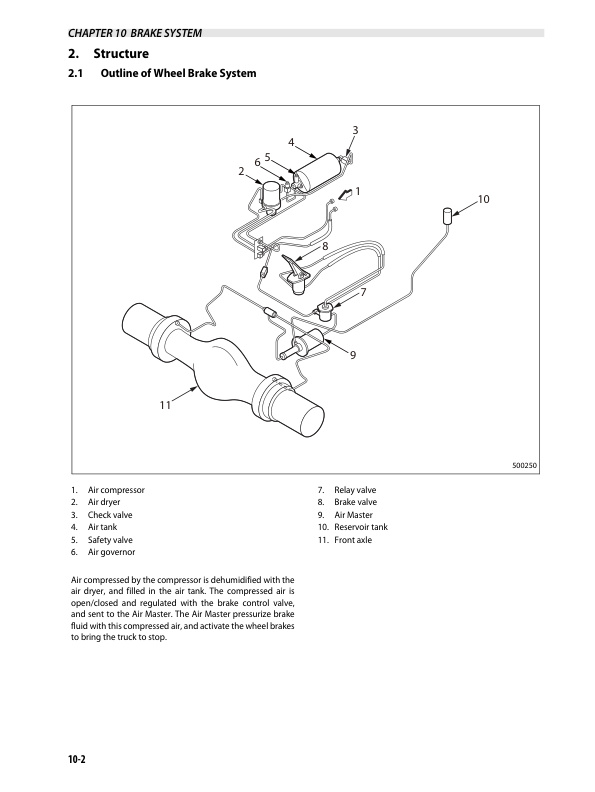 CHAPTER 10 BRAKE SYSTEM

2. Structure

2.1 Outline of Wheel Brake System

3
4
5
6
2
1
10
8
7
9
11

500250

1. Air compressor
2. Air dryer
3. Check valve
4. Air tank
5. Safety valve
6. Air governor

7. Relay valve
8. Brake valve
9. Air Master
10. Reservoir tank
11. Front axle

Air compressed by the compressor is dehumidified with the air dryer, and filled in the air tank. The compressed air is open/closed and regulated with the brake control valve, and sent to the Air Master. The Air Master pressurize brake fluid with this compressed air, and activate the wheel brakes to bring the truck to stop.

10-2