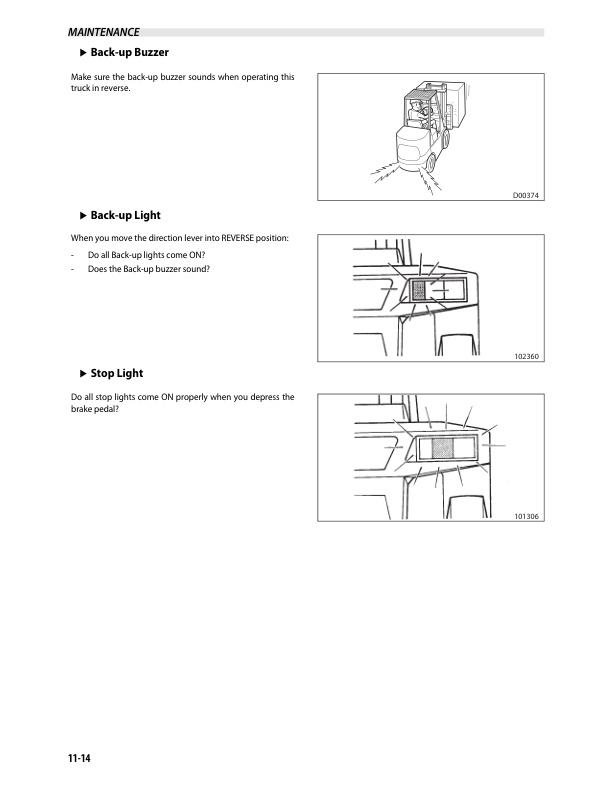 MAINTENANCE

▶ Back-up Buzzer

Make sure the back-up buzzer sounds when operating this truck in reverse.

D00374

▶ Back-up Light

When you move the direction lever into REVERSE position:

- Do all Back-up lights come ON?
- Does the Back-up buzzer sound?

102360

▶ Stop Light

Do all stop lights come ON properly when you depress the brake pedal?

101306

11-14