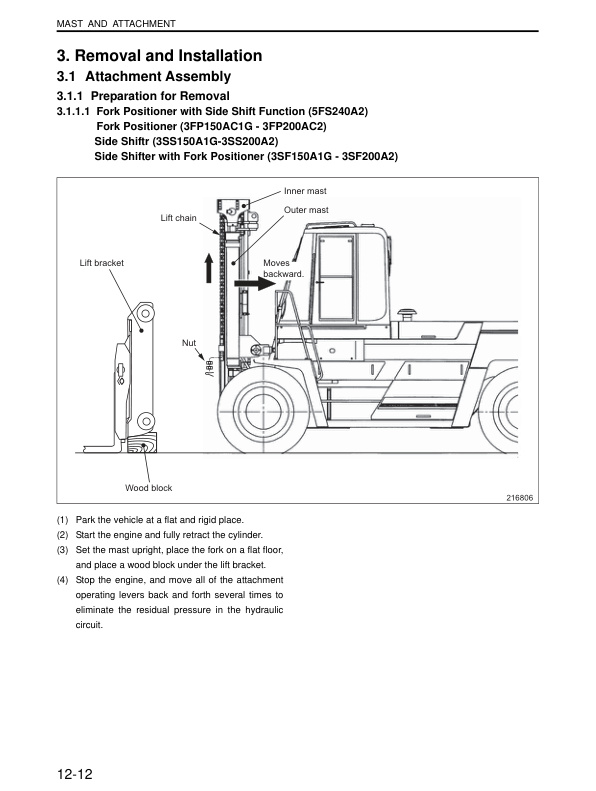 MAST AND ATTACHMENT

3. Removal and Installation

3.1 Attachment Assembly

3.1.1 Preparation for Removal

3.1.1.1 Fork Positioner with Side Shift Function (5FS240A2)
Fork Positioner (3FP150AC1G - 3FP200AC2)
Side Shiftr (3SS150A1G-3SS200A2)
Side Shifter with Fork Positioner (3SF150A1G - 3SF200A2)

Inner mast
Outer mast
Lift chain
Lift bracket
Moves backward.
Nut
Wood block
216806

(1) Park the vehicle at a flat and rigid place.
(2) Start the engine and fully retract the cylinder.
(3) Set the mast upright, place the fork on a flat floor, and place a wood block under the lift bracket.
(4) Stop the engine, and move all of the attachment operating levers back and forth several times to eliminate the residual pressure in the hydraulic circuit.

12-12