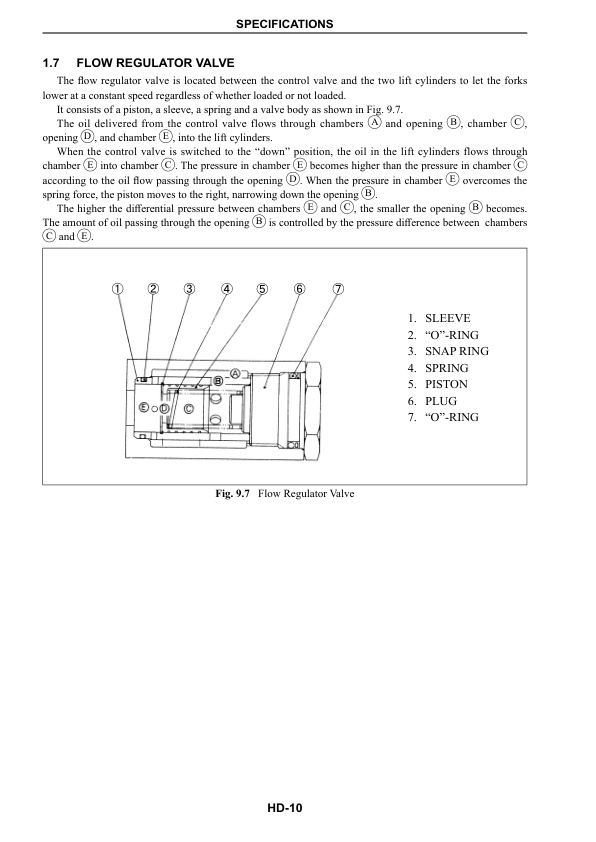 SPECIFICATIONS

1.7 FLOW REGULATOR VALVE

The flow regulator valve is located between the control valve and the two lift cylinders to let the forks lower at a constant speed regardless of whether loaded or not loaded.

It consists of a piston, a sleeve, a spring and a valve body as shown in Fig. 9.7.

The oil delivered from the control valve flows through chambers Ⓐ and opening Ⓑ, chamber Ⓒ, opening Ⓓ, and chamber Ⓔ, into the lift cylinders.

When the control valve is switched to the "down" position, the oil in the lift cylinders flows through chamber Ⓔ into chamber Ⓒ. The pressure in chamber Ⓔ becomes higher than the pressure in chamber Ⓒ according to the oil flow passing through the opening Ⓓ. When the pressure in chamber Ⓔ overcomes the spring force, the piston moves to the right, narrowing down the opening Ⓑ.

The higher the differential pressure between chambers Ⓔ and Ⓒ, the smaller the opening Ⓑ becomes. The amount of oil passing through the opening Ⓑ is controlled by the pressure difference between chambers Ⓒ and Ⓔ.

① ② ③ ④ ⑤ ⑥ ⑦

Ⓐ Ⓑ Ⓔ Ⓓ Ⓒ

1. SLEEVE
2. "O"-RING
3. SNAP RING
4. SPRING
5. PISTON
6. PLUG
7. "O"-RING

Fig. 9.7 Flow Regulator Valve

HD-10