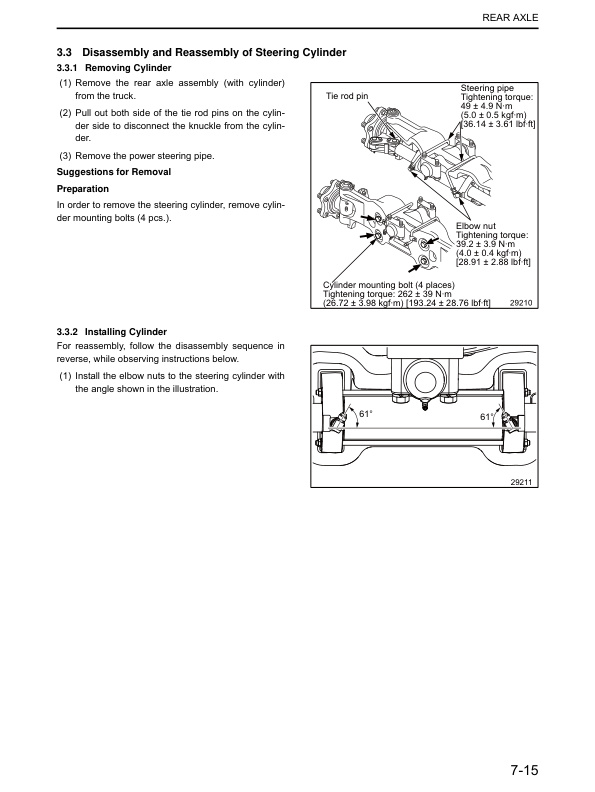 REAR AXLE

3.3 Disassembly and Reassembly of Steering Cylinder

3.3.1 Removing Cylinder

(1) Remove the rear axle assembly (with cylinder) from the truck.

(2) Pull out both side of the tie rod pins on the cylinder side to disconnect the knuckle from the cylinder.

(3) Remove the power steering pipe.

Suggestions for Removal

Preparation

In order to remove the steering cylinder, remove cylinder mounting bolts (4 pcs.).

Tie rod pin

Steering pipe
Tightening torque:
49 ± 4.9 N·m
(5.0 ± 0.5 kgf·m)
[36.14 ± 3.61 lbf·ft]

Elbow nut
Tightening torque:
39.2 ± 3.9 N·m
(4.0 ± 0.4 kgf·m)
[28.91 ± 2.88 lbf·ft]

Cylinder mounting bolt (4 places)
Tightening torque: 262 ± 39 N·m
(26.72 ± 3.98 kgf·m) [193.24 ± 28.76 lbf·ft]

29210

3.3.2 Installing Cylinder

For reassembly, follow the disassembly sequence in reverse, while observing instructions below.

(1) Install the elbow nuts to the steering cylinder with the angle shown in the illustration.

61°

61°

29211

7-15