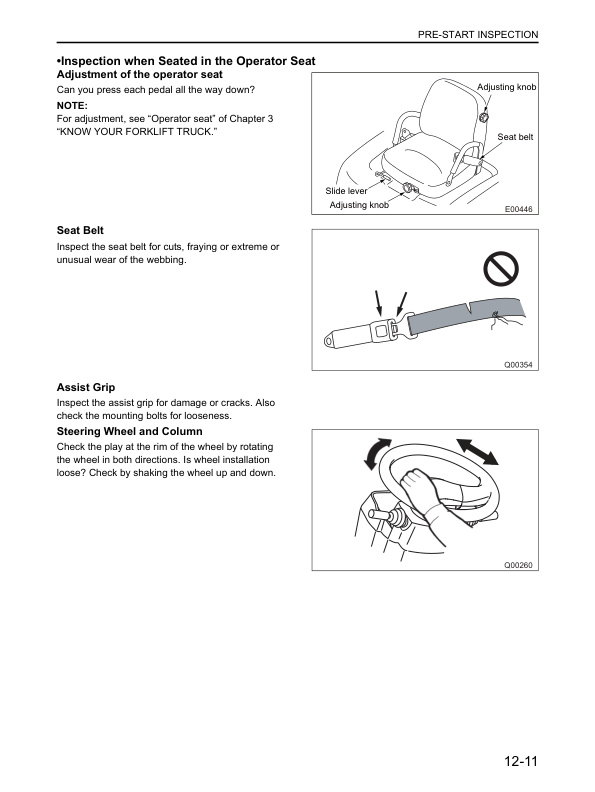 PRE-START INSPECTION

•Inspection when Seated in the Operator Seat

Adjustment of the operator seat

Can you press each pedal all the way down?

NOTE:
For adjustment, see “Operator seat” of Chapter 3 “KNOW YOUR FORKLIFT TRUCK.”

Adjusting knob

Seat belt

Slide lever

Adjusting knob

E00446

Seat Belt

Inspect the seat belt for cuts, fraying or extreme or unusual wear of the webbing.

Q00354

Assist Grip

Inspect the assist grip for damage or cracks. Also check the mounting bolts for looseness.

Steering Wheel and Column

Check the play at the rim of the wheel by rotating the wheel in both directions. Is wheel installation loose? Check by shaking the wheel up and down.

Q00260

12-11