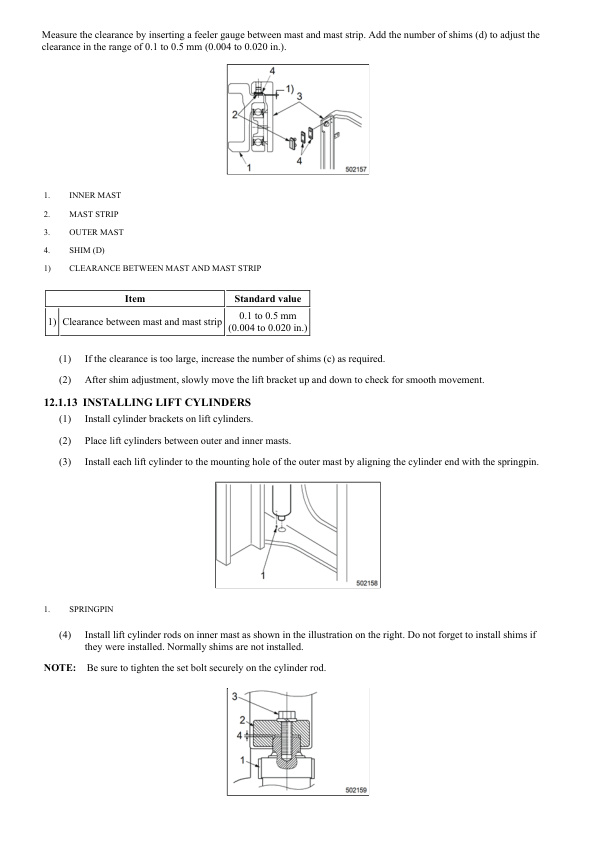 Measure the clearance by inserting a feeler gauge between mast and mast strip. Add the number of shims (d) to adjust the clearance in the range of 0.1 to 0.5 mm (0.004 to 0.020 in.).

4
1)
3
2
4
1
502157

1. INNER MAST
2. MAST STRIP
3. OUTER MAST
4. SHIM (D)
1) CLEARANCE BETWEEN MAST AND MAST STRIP

| | Item | Standard value |
|---|---|---|
| 1) | Clearance between mast and mast strip | 0.1 to 0.5 mm (0.004 to 0.020 in.) |

(1) If the clearance is too large, increase the number of shims (c) as required.

(2) After shim adjustment, slowly move the lift bracket up and down to check for smooth movement.

12.1.13 INSTALLING LIFT CYLINDERS

(1) Install cylinder brackets on lift cylinders.

(2) Place lift cylinders between outer and inner masts.

(3) Install each lift cylinder to the mounting hole of the outer mast by aligning the cylinder end with the springpin.

1
502158

1. SPRINGPIN

(4) Install lift cylinder rods on inner mast as shown in the illustration on the right. Do not forget to install shims if they were installed. Normally shims are not installed.

NOTE: Be sure to tighten the set bolt securely on the cylinder rod.

3
2
4
1
502159