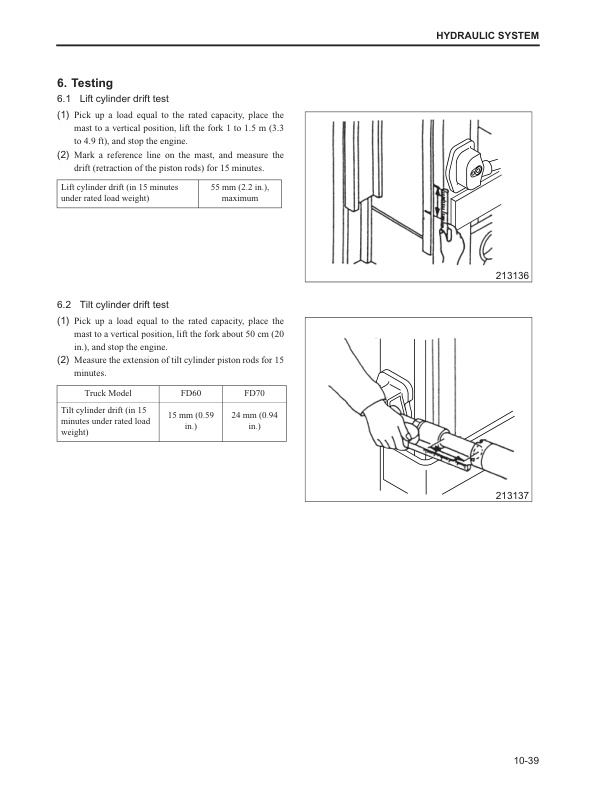 HYDRAULIC SYSTEM

6. Testing

6.1 Lift cylinder drift test

(1) Pick up a load equal to the rated capacity, place the mast to a vertical position, lift the fork 1 to 1.5 m (3.3 to 4.9 ft), and stop the engine.

(2) Mark a reference line on the mast, and measure the drift (retraction of the piston rods) for 15 minutes.

| Lift cylinder drift (in 15 minutes under rated load weight) | 55 mm (2.2 in.), maximum |
|---|---|

213136

6.2 Tilt cylinder drift test

(1) Pick up a load equal to the rated capacity, place the mast to a vertical position, lift the fork about 50 cm (20 in.), and stop the engine.

(2) Measure the extension of tilt cylinder piston rods for 15 minutes.

| Truck Model | FD60 | FD70 |
|---|---|---|
| Tilt cylinder drift (in 15 minutes under rated load weight) | 15 mm (0.59 in.) | 24 mm (0.94 in.) |

213137

10-39