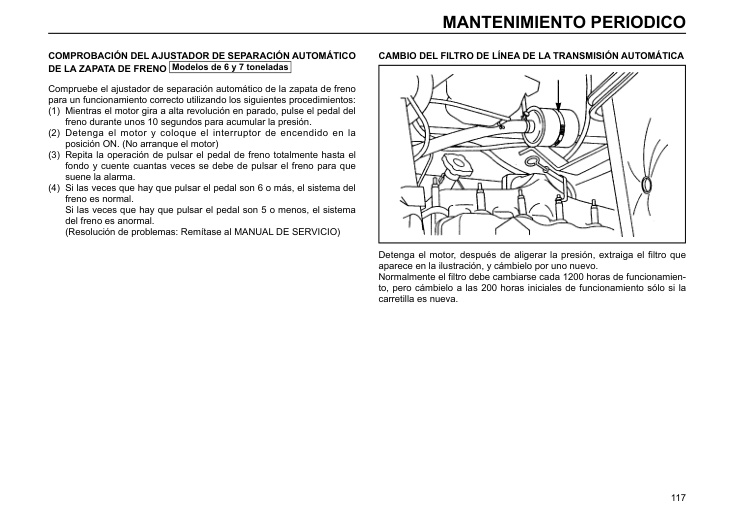 MANTENIMIENTO PERIODICO

COMPROBACIÓN DEL AJUSTADOR DE SEPARACIÓN AUTOMÁTICO DE LA ZAPATA DE FRENO Modelos de 6 y 7 toneladas

Compruebe el ajustador de separación automático de la zapata de freno para un funcionamiento correcto utilizando los siguientes procedimientos:
(1) Mientras el motor gira a alta revolución en parado, pulse el pedal del freno durante unos 10 segundos para acumular la presión.
(2) Detenga el motor y coloque el interruptor de encendido en la posición ON. (No arranque el motor)
(3) Repita la operación de pulsar el pedal de freno totalmente hasta el fondo y cuente cuantas veces se debe de pulsar el freno para que suene la alarma.
(4) Si las veces que hay que pulsar el pedal son 6 o más, el sistema del freno es normal.
Si las veces que hay que pulsar el pedal son 5 o menos, el sistema del freno es anormal.
(Resolución de problemas: Remítase al MANUAL DE SERVICIO)

CAMBIO DEL FILTRO DE LÍNEA DE LA TRANSMISIÓN AUTOMÁTICA

Detenga el motor, después de aligerar la presión, extraiga el filtro que aparece en la ilustración, y cámbielo por uno nuevo.
Normalmente el filtro debe cambiarse cada 1200 horas de funcionamiento, pero cámbielo a las 200 horas iniciales de funcionamiento sólo si la carretilla es nueva.

117