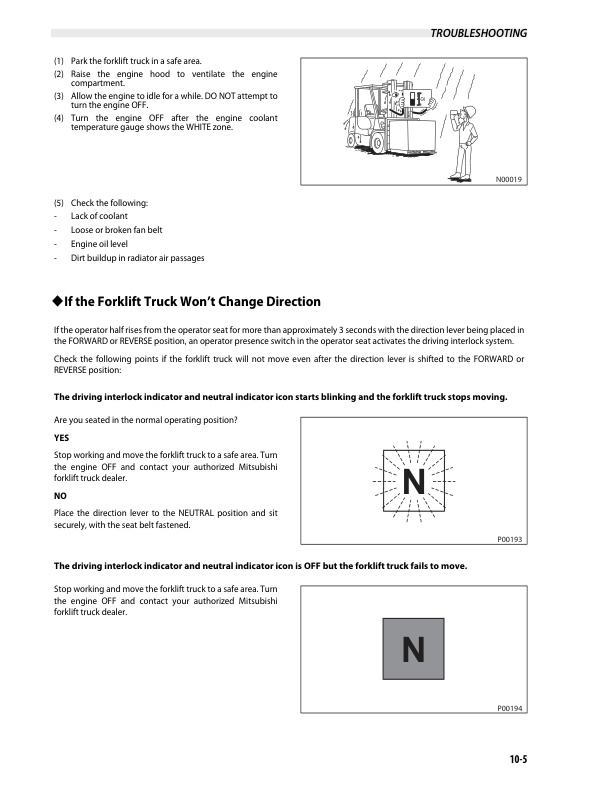 TROUBLESHOOTING

(1) Park the forklift truck in a safe area.
(2) Raise the engine hood to ventilate the engine compartment.
(3) Allow the engine to idle for a while. DO NOT attempt to turn the engine OFF.
(4) Turn the engine OFF after the engine coolant temperature gauge shows the WHITE zone.

N00019

(5) Check the following:
- Lack of coolant
- Loose or broken fan belt
- Engine oil level
- Dirt buildup in radiator air passages

◆If the Forklift Truck Won't Change Direction

If the operator half rises from the operator seat for more than approximately 3 seconds with the direction lever being placed in the FORWARD or REVERSE position, an operator presence switch in the operator seat activates the driving interlock system.

Check the following points if the forklift truck will not move even after the direction lever is shifted to the FORWARD or REVERSE position:

The driving interlock indicator and neutral indicator icon starts blinking and the forklift truck stops moving.

Are you seated in the normal operating position?

YES

Stop working and move the forklift truck to a safe area. Turn the engine OFF and contact your authorized Mitsubishi forklift truck dealer.

NO

Place the direction lever to the NEUTRAL position and sit securely, with the seat belt fastened.

N

P00193

The driving interlock indicator and neutral indicator icon is OFF but the forklift truck fails to move.

Stop working and move the forklift truck to a safe area. Turn the engine OFF and contact your authorized Mitsubishi forklift truck dealer.

N

P00194

10-5