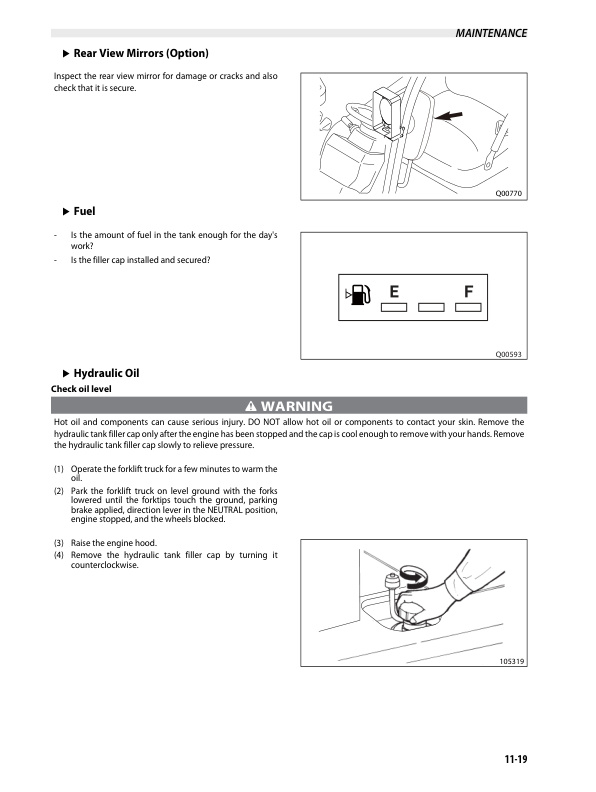 MAINTENANCE

▶ Rear View Mirrors (Option)

Inspect the rear view mirror for damage or cracks and also check that it is secure.

Q00770

▶ Fuel

- Is the amount of fuel in the tank enough for the day's work?
- Is the filler cap installed and secured?

E F

Q00593

▶ Hydraulic Oil

Check oil level

⚠ WARNING

Hot oil and components can cause serious injury. DO NOT allow hot oil or components to contact your skin. Remove the hydraulic tank filler cap only after the engine has been stopped and the cap is cool enough to remove with your hands. Remove the hydraulic tank filler cap slowly to relieve pressure.

(1) Operate the forklift truck for a few minutes to warm the oil.
(2) Park the forklift truck on level ground with the forks lowered until the forktips touch the ground, parking brake applied, direction lever in the NEUTRAL position, engine stopped, and the wheels blocked.

(3) Raise the engine hood.
(4) Remove the hydraulic tank filler cap by turning it counterclockwise.

105319

11-19