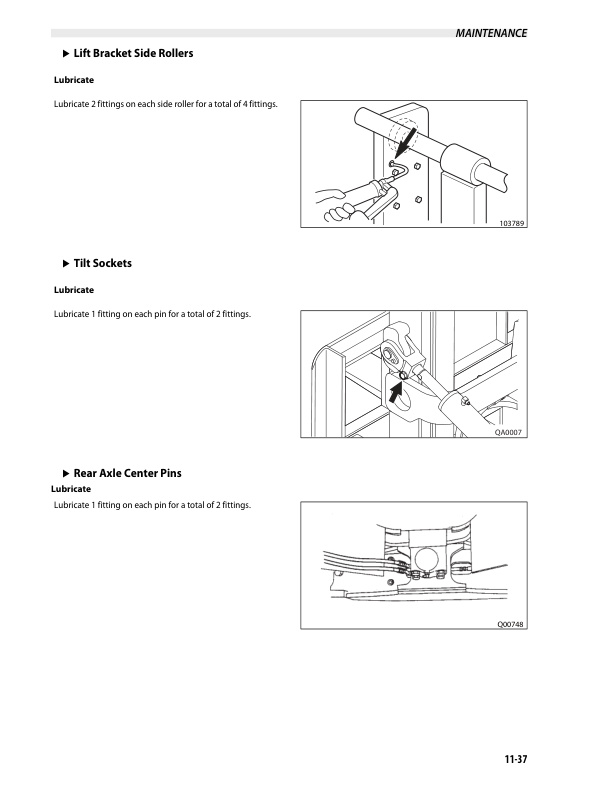 MAINTENANCE

▶ Lift Bracket Side Rollers

Lubricate

Lubricate 2 fittings on each side roller for a total of 4 fittings.

103789

▶ Tilt Sockets

Lubricate

Lubricate 1 fitting on each pin for a total of 2 fittings.

QA0007

▶ Rear Axle Center Pins

Lubricate

Lubricate 1 fitting on each pin for a total of 2 fittings.

Q00748

11-37