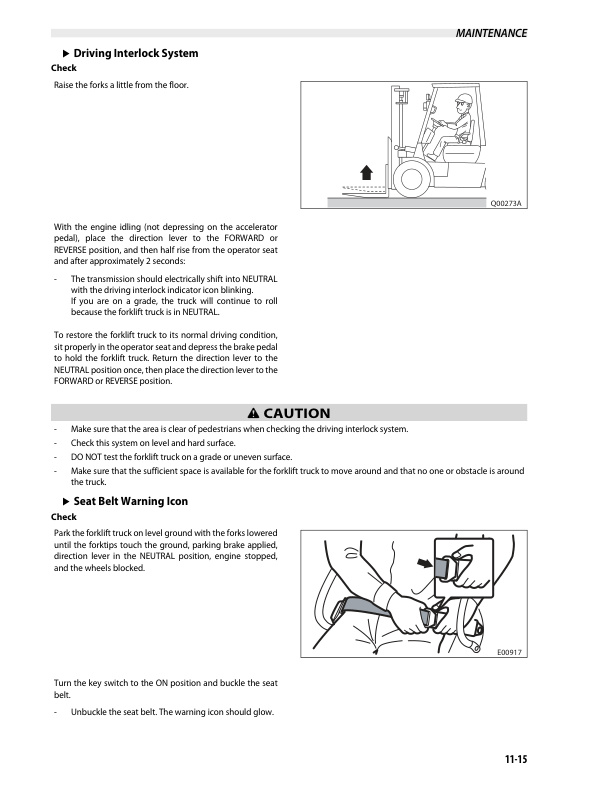 MAINTENANCE

▶ Driving Interlock System

Check

Raise the forks a little from the floor.

Q00273A

With the engine idling (not depressing on the accelerator pedal), place the direction lever to the FORWARD or REVERSE position, and then half rise from the operator seat and after approximately 2 seconds:

- The transmission should electrically shift into NEUTRAL with the driving interlock indicator icon blinking. If you are on a grade, the truck will continue to roll because the forklift truck is in NEUTRAL.

To restore the forklift truck to its normal driving condition, sit properly in the operator seat and depress the brake pedal to hold the forklift truck. Return the direction lever to the NEUTRAL position once, then place the direction lever to the FORWARD or REVERSE position.

⚠ CAUTION

- Make sure that the area is clear of pedestrians when checking the driving interlock system.
- Check this system on level and hard surface.
- DO NOT test the forklift truck on a grade or uneven surface.
- Make sure that the sufficient space is available for the forklift truck to move around and that no one or obstacle is around the truck.

▶ Seat Belt Warning Icon

Check

Park the forklift truck on level ground with the forks lowered until the forktips touch the ground, parking brake applied, direction lever in the NEUTRAL position, engine stopped, and the wheels blocked.

E00917

Turn the key switch to the ON position and buckle the seat belt.

- Unbuckle the seat belt. The warning icon should glow.

11-15