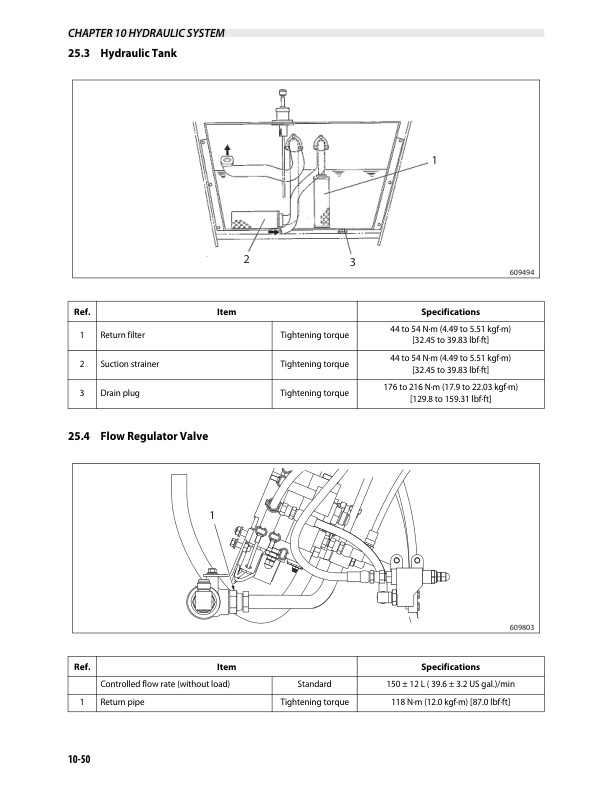 CHAPTER 10 HYDRAULIC SYSTEM

25.3 Hydraulic Tank

1
2
3
609494

| Ref. | Item | | Specifications |
|---|---|---|---|
| 1 | Return filter | Tightening torque | 44 to 54 N·m (4.49 to 5.51 kgf·m) [32.45 to 39.83 lbf·ft] |
| 2 | Suction strainer | Tightening torque | 44 to 54 N·m (4.49 to 5.51 kgf·m) [32.45 to 39.83 lbf·ft] |
| 3 | Drain plug | Tightening torque | 176 to 216 N·m (17.9 to 22.03 kgf·m) [129.8 to 159.31 lbf·ft] |

25.4 Flow Regulator Valve

1
609803

| Ref. | Item | | Specifications |
|---|---|---|---|
| | Controlled flow rate (without load) | Standard | 150 ± 12 L ( 39.6 ± 3.2 US gal.)/min |
| 1 | Return pipe | Tightening torque | 118 N·m (12.0 kgf·m) [87.0 lbf·ft] |

10-50