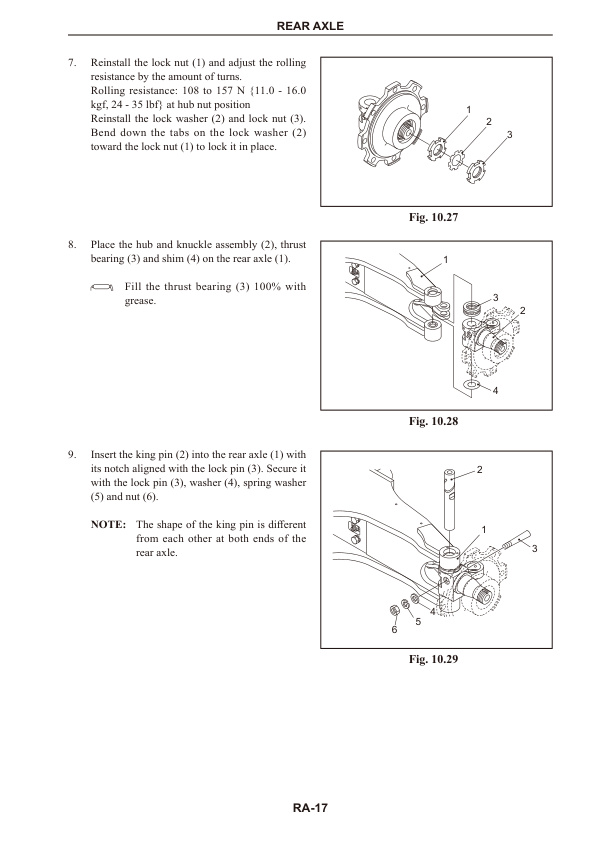 REAR AXLE

7. Reinstall the lock nut (1) and adjust the rolling resistance by the amount of turns.
Rolling resistance: 108 to 157 N {11.0 - 16.0 kgf, 24 - 35 lbf} at hub nut position
Reinstall the lock washer (2) and lock nut (3). Bend down the tabs on the lock washer (2) toward the lock nut (1) to lock it in place.

1
2
3

Fig. 10.27

8. Place the hub and knuckle assembly (2), thrust bearing (3) and shim (4) on the rear axle (1).

Fill the thrust bearing (3) 100% with grease.

1
3
2
4

Fig. 10.28

9. Insert the king pin (2) into the rear axle (1) with its notch aligned with the lock pin (3). Secure it with the lock pin (3), washer (4), spring washer (5) and nut (6).

NOTE: The shape of the king pin is different from each other at both ends of the rear axle.

2
1
3
4
5
6

Fig. 10.29

RA-17