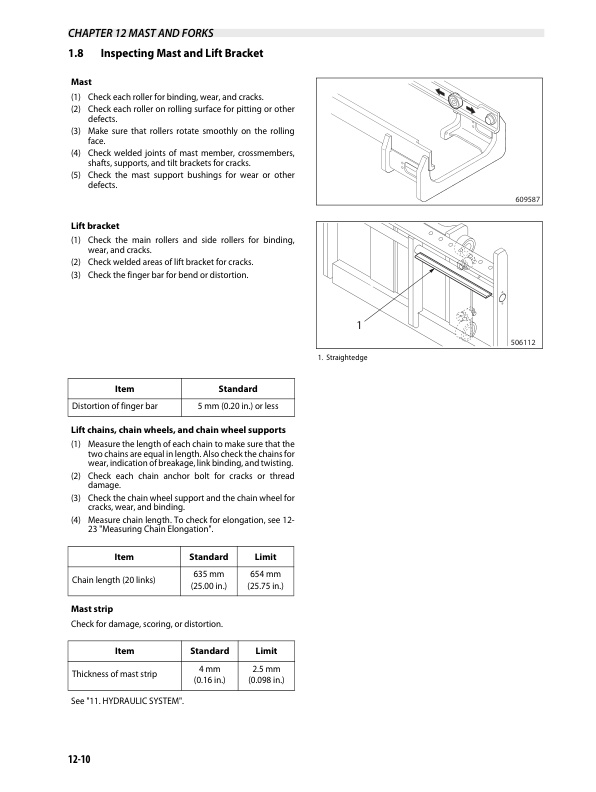 CHAPTER 12 MAST AND FORKS

1.8 Inspecting Mast and Lift Bracket

Mast

(1) Check each roller for binding, wear, and cracks.
(2) Check each roller on rolling surface for pitting or other defects.
(3) Make sure that rollers rotate smoothly on the rolling face.
(4) Check welded joints of mast member, crossmembers, shafts, supports, and tilt brackets for cracks.
(5) Check the mast support bushings for wear or other defects.

609587

Lift bracket

(1) Check the main rollers and side rollers for binding, wear, and cracks.
(2) Check welded areas of lift bracket for cracks.
(3) Check the finger bar for bend or distortion.

1

506112

1. Straightedge

| Item | Standard |
|---|---|
| Distortion of finger bar | 5 mm (0.20 in.) or less |

Lift chains, chain wheels, and chain wheel supports

(1) Measure the length of each chain to make sure that the two chains are equal in length. Also check the chains for wear, indication of breakage, link binding, and twisting.
(2) Check each chain anchor bolt for cracks or thread damage.
(3) Check the chain wheel support and the chain wheel for cracks, wear, and binding.
(4) Measure chain length. To check for elongation, see 12-23 "Measuring Chain Elongation".

| Item | Standard | Limit |
|---|---|---|
| Chain length (20 links) | 635 mm (25.00 in.) | 654 mm (25.75 in.) |

Mast strip

Check for damage, scoring, or distortion.

| Item | Standard | Limit |
|---|---|---|
| Thickness of mast strip | 4 mm (0.16 in.) | 2.5 mm (0.098 in.) |

See "11. HYDRAULIC SYSTEM".

12-10