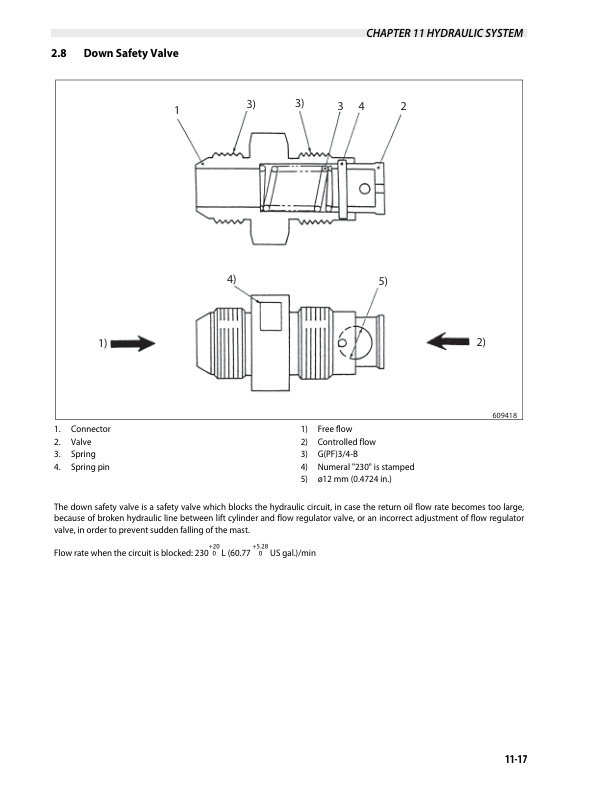 CHAPTER 11 HYDRAULIC SYSTEM

2.8 Down Safety Valve

1
3)
3)
3
4
2

4)
5)
1)
2)

609418

1. Connector
2. Valve
3. Spring
4. Spring pin

1) Free flow
2) Controlled flow
3) G(PF)3/4-B
4) Numeral "230" is stamped
5) ø12 mm (0.4724 in.)

The down safety valve is a safety valve which blocks the hydraulic circuit, in case the return oil flow rate becomes too large, because of broken hydraulic line between lift cylinder and flow regulator valve, or an incorrect adjustment of flow regulator valve, in order to prevent sudden falling of the mast.

Flow rate when the circuit is blocked: $230^{+20}_{0}$ L ($60.77^{+5.28}_{0}$ US gal.)/min

11-17