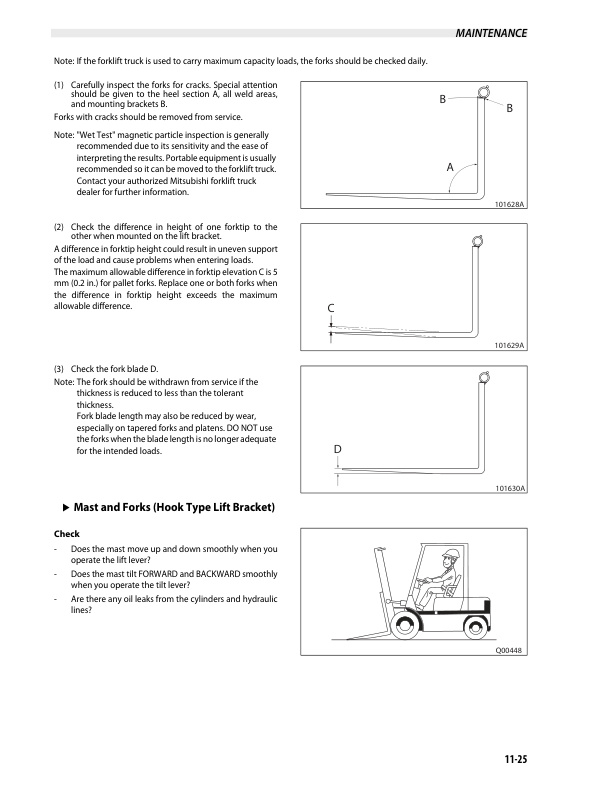 MAINTENANCE

Note: If the forklift truck is used to carry maximum capacity loads, the forks should be checked daily.

(1) Carefully inspect the forks for cracks. Special attention should be given to the heel section A, all weld areas, and mounting brackets B.

Forks with cracks should be removed from service.

Note: "Wet Test" magnetic particle inspection is generally recommended due to its sensitivity and the ease of interpreting the results. Portable equipment is usually recommended so it can be moved to the forklift truck. Contact your authorized Mitsubishi forklift truck dealer for further information.

B
B
A
101628A

(2) Check the difference in height of one forktip to the other when mounted on the lift bracket.

A difference in forktip height could result in uneven support of the load and cause problems when entering loads.

The maximum allowable difference in forktip elevation C is 5 mm (0.2 in.) for pallet forks. Replace one or both forks when the difference in forktip height exceeds the maximum allowable difference.

C
101629A

(3) Check the fork blade D.

Note: The fork should be withdrawn from service if the thickness is reduced to less than the tolerant thickness.
Fork blade length may also be reduced by wear, especially on tapered forks and platens. DO NOT use the forks when the blade length is no longer adequate for the intended loads.

D
101630A

▶ Mast and Forks (Hook Type Lift Bracket)

Check

- Does the mast move up and down smoothly when you operate the lift lever?
- Does the mast tilt FORWARD and BACKWARD smoothly when you operate the tilt lever?
- Are there any oil leaks from the cylinders and hydraulic lines?

Q00448

11-25