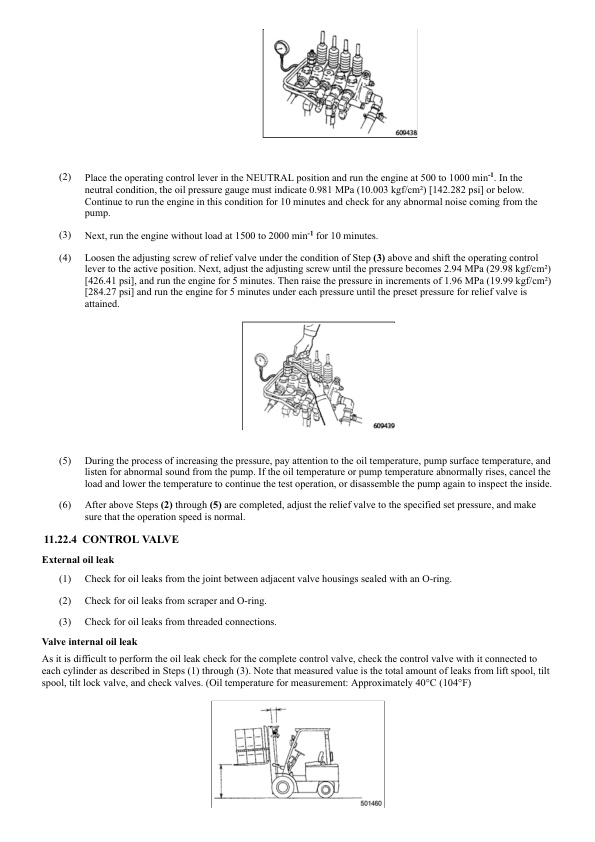 609438

(2) Place the operating control lever in the NEUTRAL position and run the engine at 500 to 1000 min$^{-1}$. In the neutral condition, the oil pressure gauge must indicate 0.981 MPa (10.003 kgf/cm²) [142.282 psi] or below. Continue to run the engine in this condition for 10 minutes and check for any abnormal noise coming from the pump.

(3) Next, run the engine without load at 1500 to 2000 min$^{-1}$ for 10 minutes.

(4) Loosen the adjusting screw of relief valve under the condition of Step **(3)** above and shift the operating control lever to the active position. Next, adjust the adjusting screw until the pressure becomes 2.94 MPa (29.98 kgf/cm²) [426.41 psi], and run the engine for 5 minutes. Then raise the pressure in increments of 1.96 MPa (19.99 kgf/cm²) [284.27 psi] and run the engine for 5 minutes under each pressure until the preset pressure for relief valve is attained.

609439

(5) During the process of increasing the pressure, pay attention to the oil temperature, pump surface temperature, and listen for abnormal sound from the pump. If the oil temperature or pump temperature abnormally rises, cancel the load and lower the temperature to continue the test operation, or disassemble the pump again to inspect the inside.

(6) After above Steps **(2)** through **(5)** are completed, adjust the relief valve to the specified set pressure, and make sure that the operation speed is normal.

**11.22.4 CONTROL VALVE**

**External oil leak**

(1) Check for oil leaks from the joint between adjacent valve housings sealed with an O-ring.

(2) Check for oil leaks from scraper and O-ring.

(3) Check for oil leaks from threaded connections.

**Valve internal oil leak**

As it is difficult to perform the oil leak check for the complete control valve, check the control valve with it connected to each cylinder as described in Steps (1) through (3). Note that measured value is the total amount of leaks from lift spool, tilt spool, tilt lock valve, and check valves. (Oil temperature for measurement: Approximately 40°C (104°F)

501460