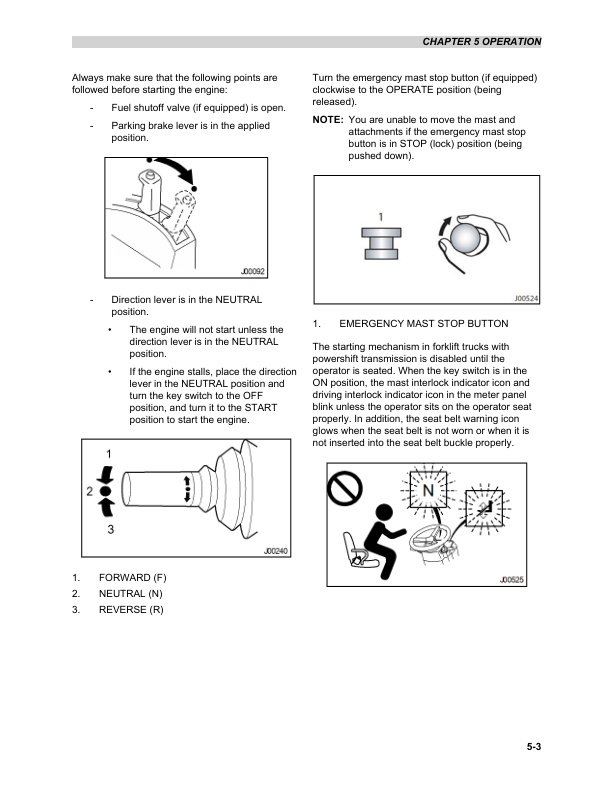 CHAPTER 5 OPERATION

Always make sure that the following points are followed before starting the engine:

- Fuel shutoff valve (if equipped) is open.

- Parking brake lever is in the applied position.

J00092

- Direction lever is in the NEUTRAL position.

• The engine will not start unless the direction lever is in the NEUTRAL position.

• If the engine stalls, place the direction lever in the NEUTRAL position and turn the key switch to the OFF position, and turn it to the START position to start the engine.

1
2
3

J00240

1. FORWARD (F)
2. NEUTRAL (N)
3. REVERSE (R)

Turn the emergency mast stop button (if equipped) clockwise to the OPERATE position (being released).

NOTE: You are unable to move the mast and attachments if the emergency mast stop button is in STOP (lock) position (being pushed down).

1

J00524

1. EMERGENCY MAST STOP BUTTON

The starting mechanism in forklift trucks with powershift transmission is disabled until the operator is seated. When the key switch is in the ON position, the mast interlock indicator icon and driving interlock indicator icon in the meter panel blink unless the operator sits on the operator seat properly. In addition, the seat belt warning icon glows when the seat belt is not worn or when it is not inserted into the seat belt buckle properly.

N

J00525

5-3